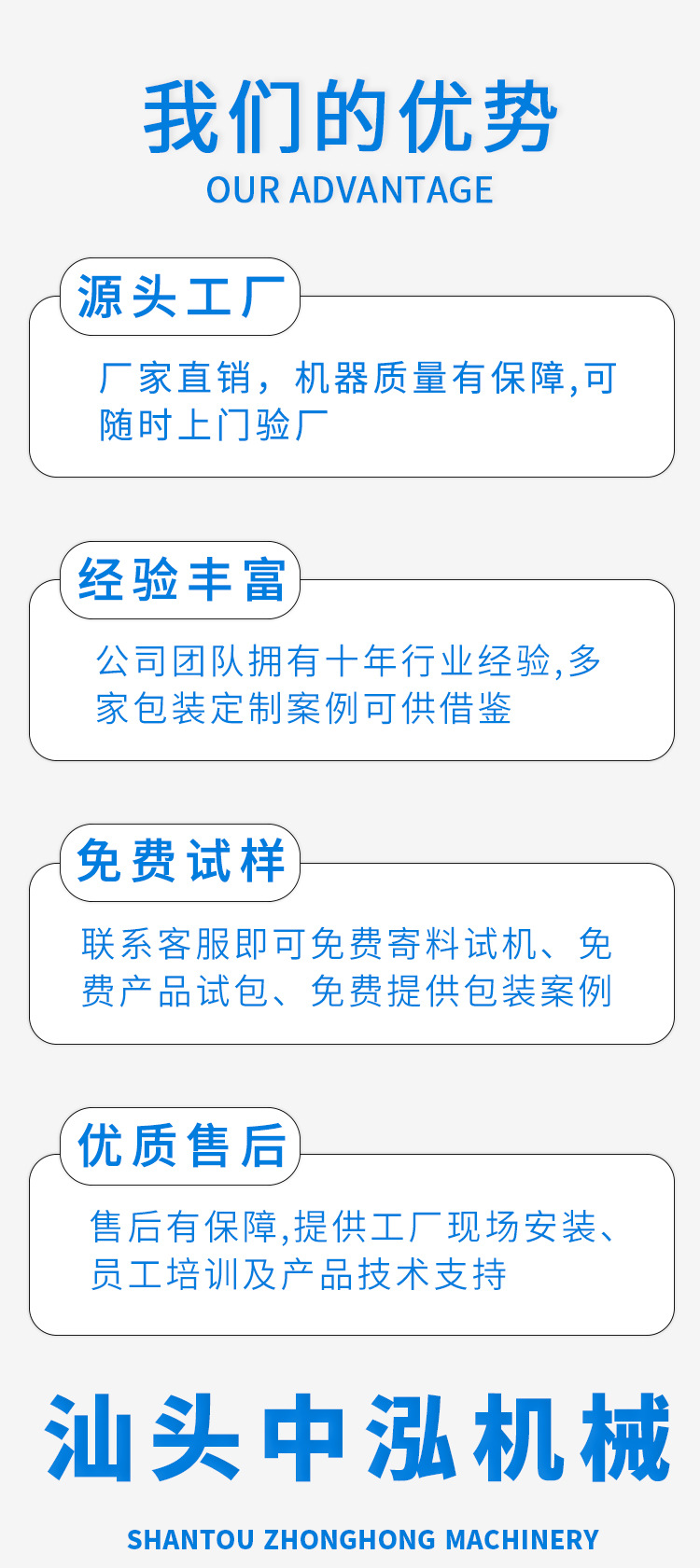 我们的优势
OUR ADVANTAGE

源头工厂

厂家直销，机器质量有保障,可随时上门验厂

经验丰富

公司团队拥有十年行业经验,多家包装定制案例可供借鉴

免费试样

联系客服即可免费寄料试机、免费产品试包、免费提供包装案例

优质售后

售后有保障,提供工厂现场安装、员工培训及产品技术支持

汕头中泓机械

SHANTOU ZHONGHONG MACHINERY