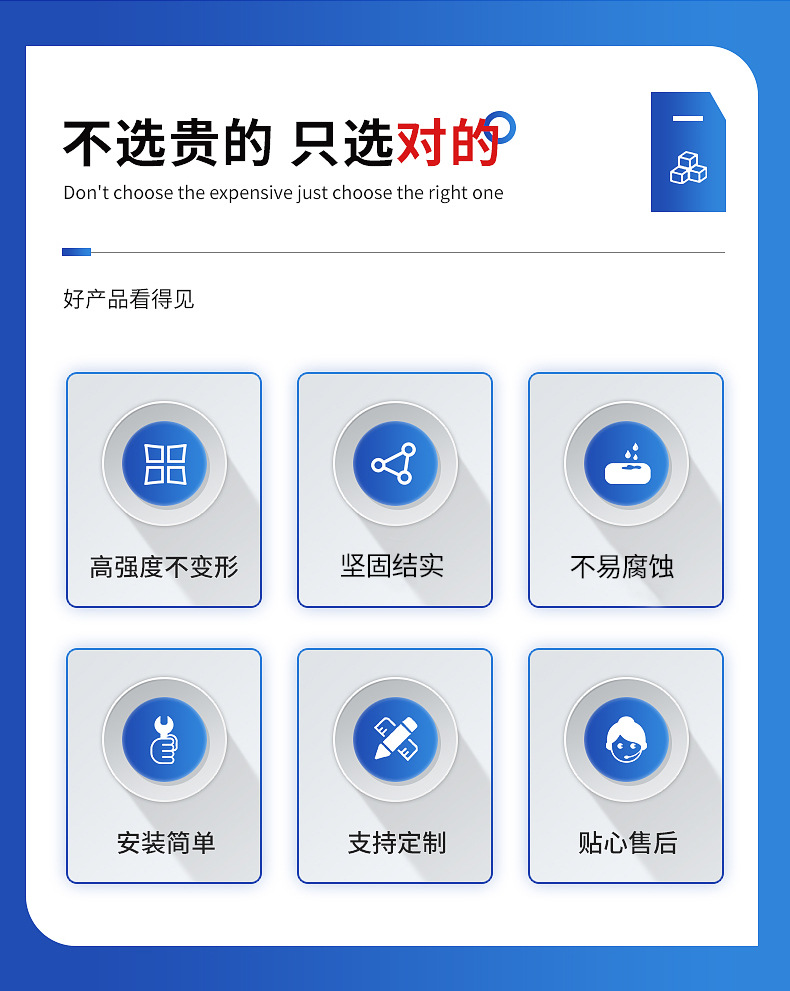 不选贵的 只选对的

Don't choose the expensive just choose the right one

好产品看得见

高强度不变形

坚固结实

不易腐蚀

安装简单

支持定制

贴心售后