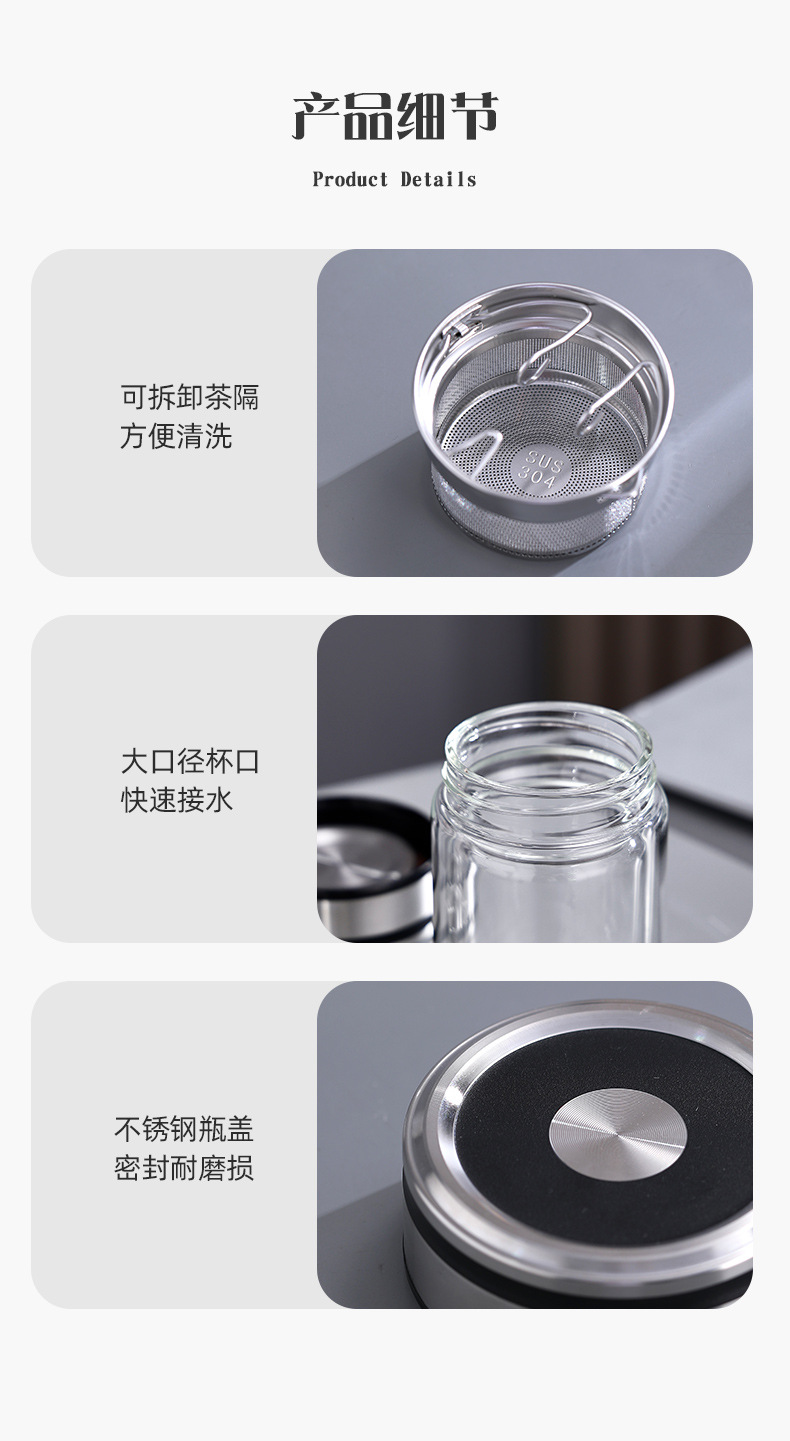 产品细节

Product Details

可拆卸茶隔
方便清洗

SUS
304

大口径杯口
快速接水

不锈钢瓶盖
密封耐磨损