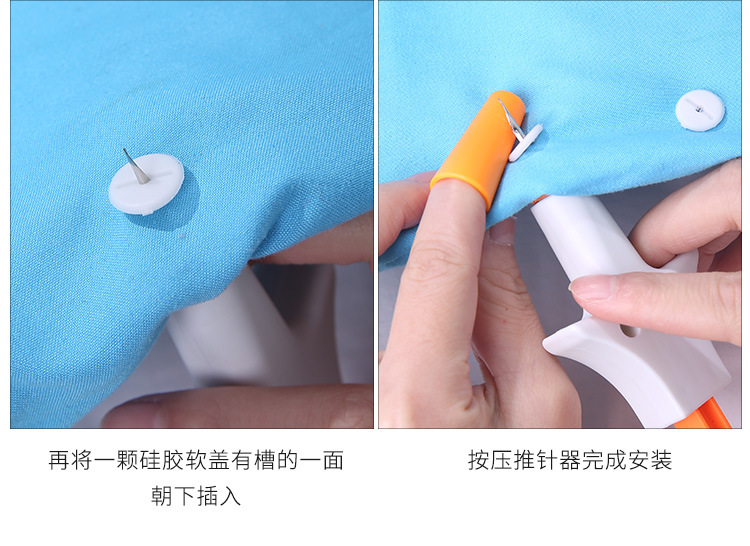 再将一颗硅胶软盖有槽的一面朝下插入

按压推针器完成安装