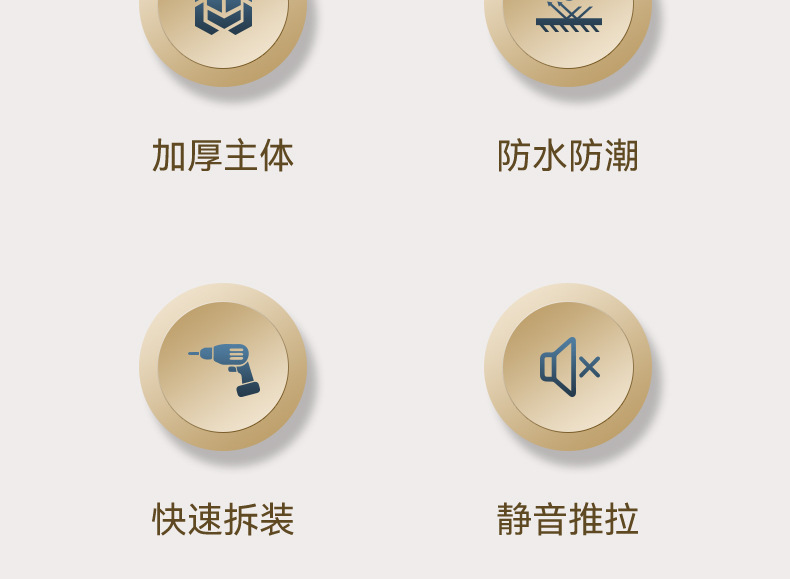 加厚主体

防水防潮

快速拆装

静音推拉