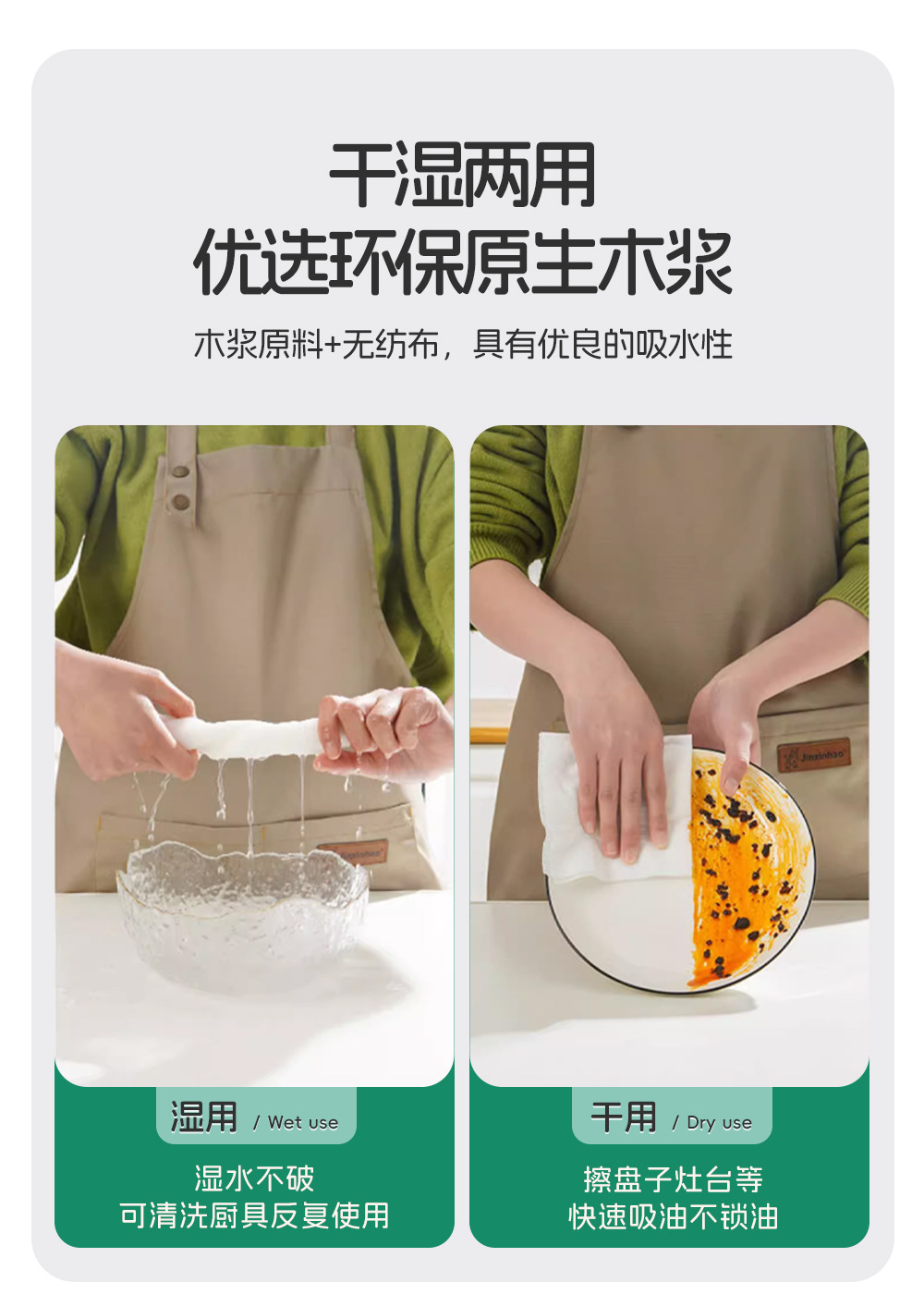 干湿两用
优选环保原生木浆

木浆原料+无纺布，具有优良的吸水性

湿用 / Wet use

湿水不破
可清洗厨具反复使用

干用 / Dry use

擦盘子灶台等
快速吸油不锁油