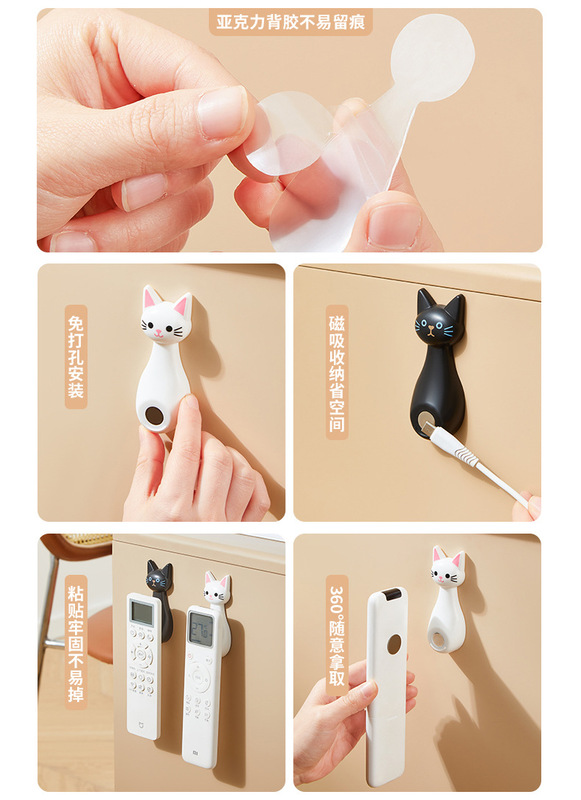 亚克力背胶不易留痕

免打孔安装

磁吸收纳省空间

粘贴牢固不易掉

360°随意拿取