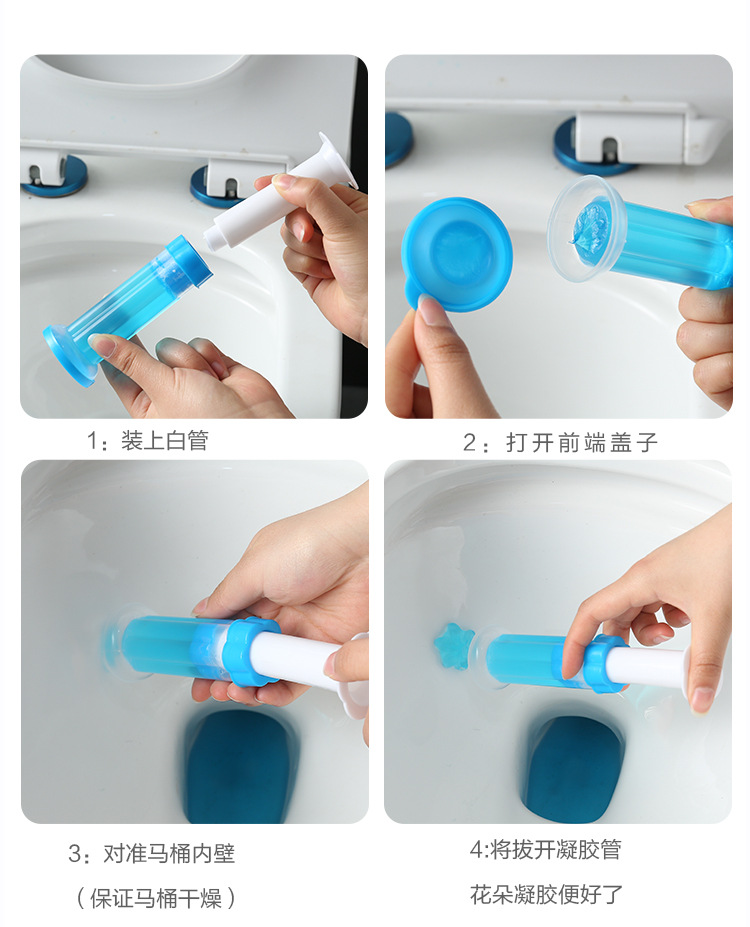 1：装上白管

2：打开前端盖子

3：对准马桶内壁

（保证马桶干燥）

4:将拔开凝胶管

花朵凝胶便好了