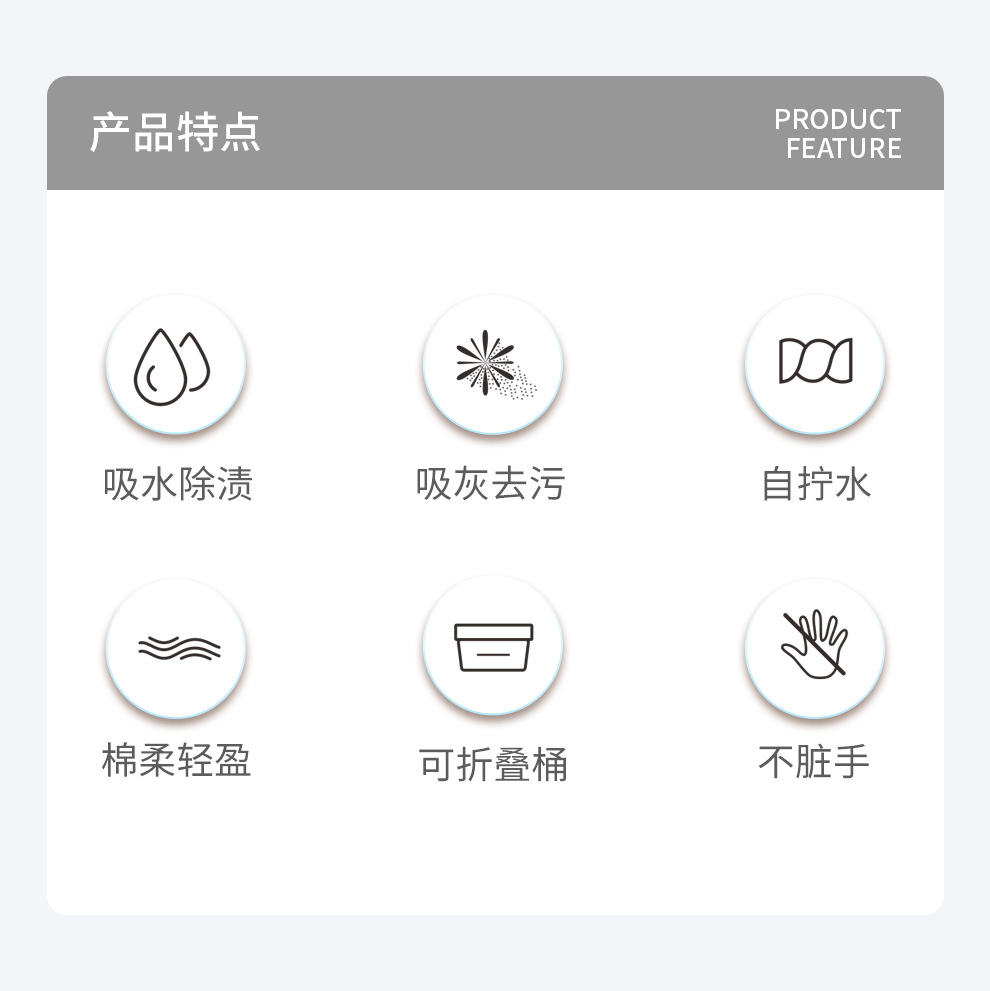 产品特点

PRODUCT
FEATURE

吸水除渍

吸灰去污

自拧水

棉柔轻盈

可折叠桶

不脏手