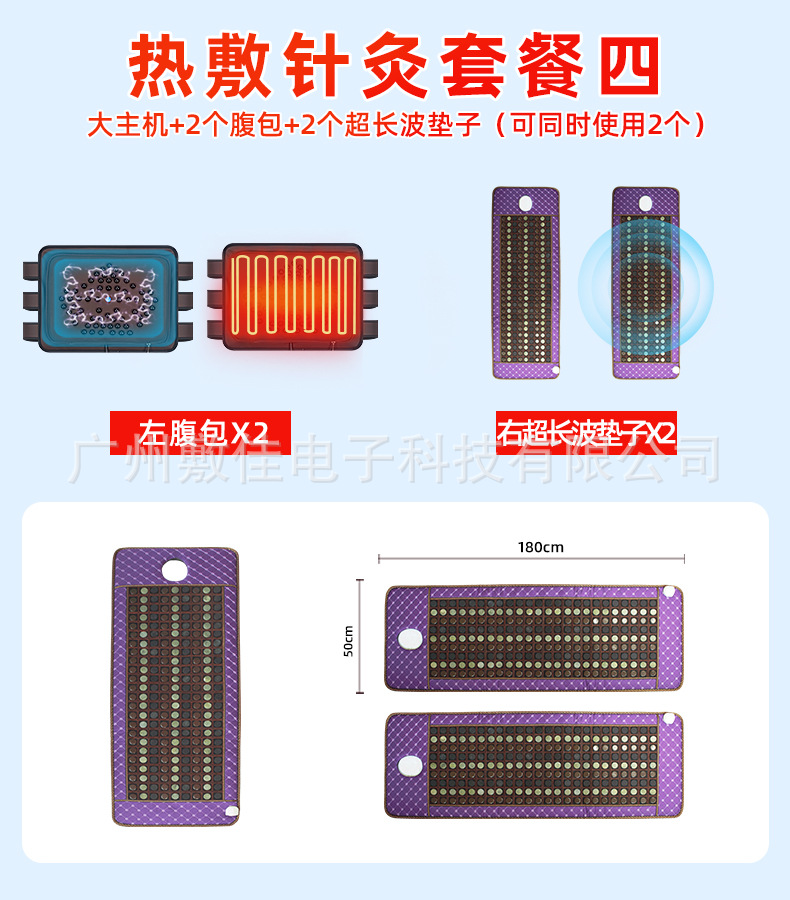 热敷针灸套餐四

大主机+2个腹包+2个超长波垫子（可同时使用2个）

左腹包X2

右超长波垫子X2

广州敷佳电子科技有限公司

180cm

50cm