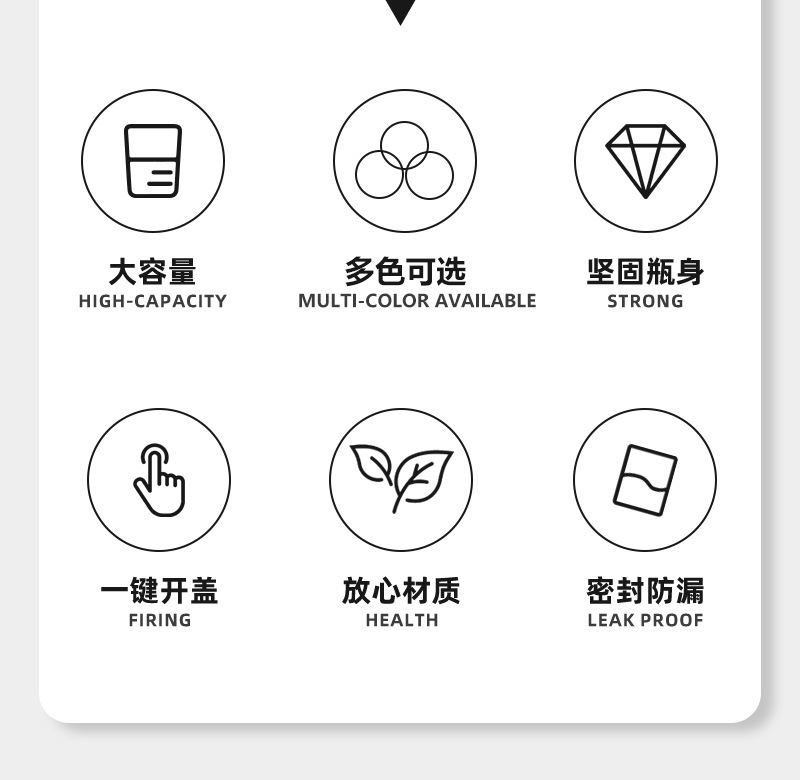 大容量
HIGH-CAPACITY

多色可选
MULTI-COLOR AVAILABLE

坚固瓶身
STRONG

一键开盖
FIRING

放心材质
HEALTH

密封防漏
LEAK PROOF