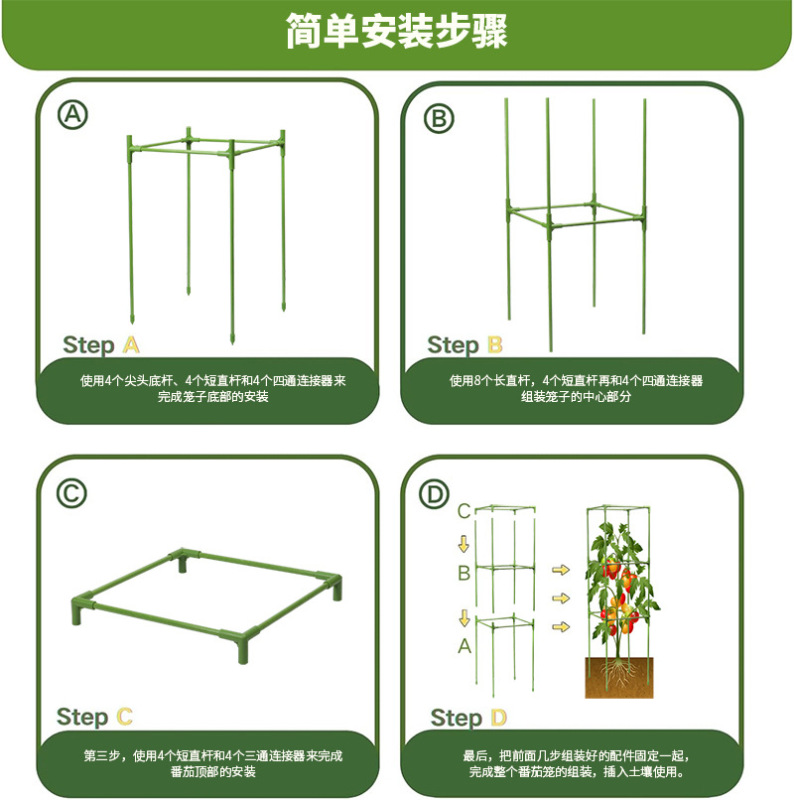 简单安装步骤

Ⓐ

Step A

使用4个尖头底杆、4个短直杆和4个四通连接器来完成笼子底部的安装

Ⓑ

Step B

使用8个长直杆，4个短直杆再和4个四通连接器组装笼子的中心部分

Ⓒ

Step C

第三步，使用4个短直杆和4个三通连接器来完成番茄顶部的安装

Ⓓ

C

B

A

Step D

最后，把前面几步组装好的配件固定一起，完成整个番茄笼的组装，插入土壤使用。