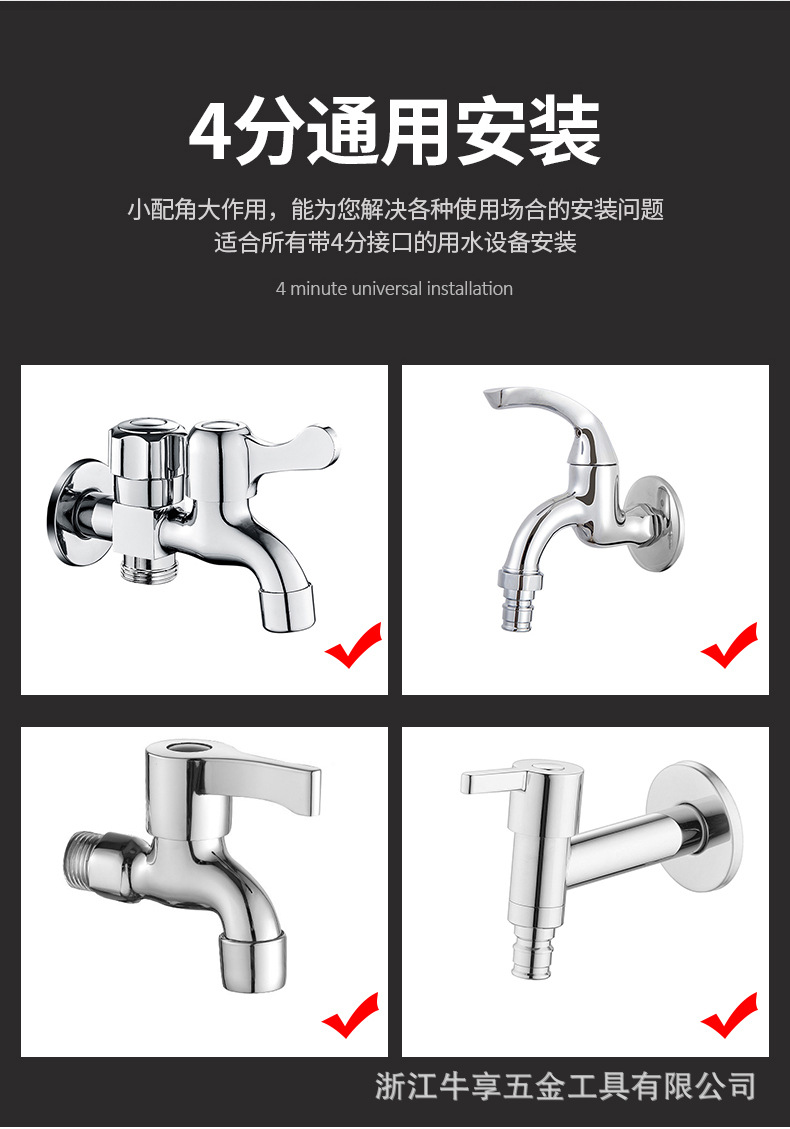 4分通用安装

小配角大作用，能为您解决各种使用场合的安装问题
适合所有带4分接口的用水设备安装

4 minute universal installation

浙江牛享五金工具有限公司