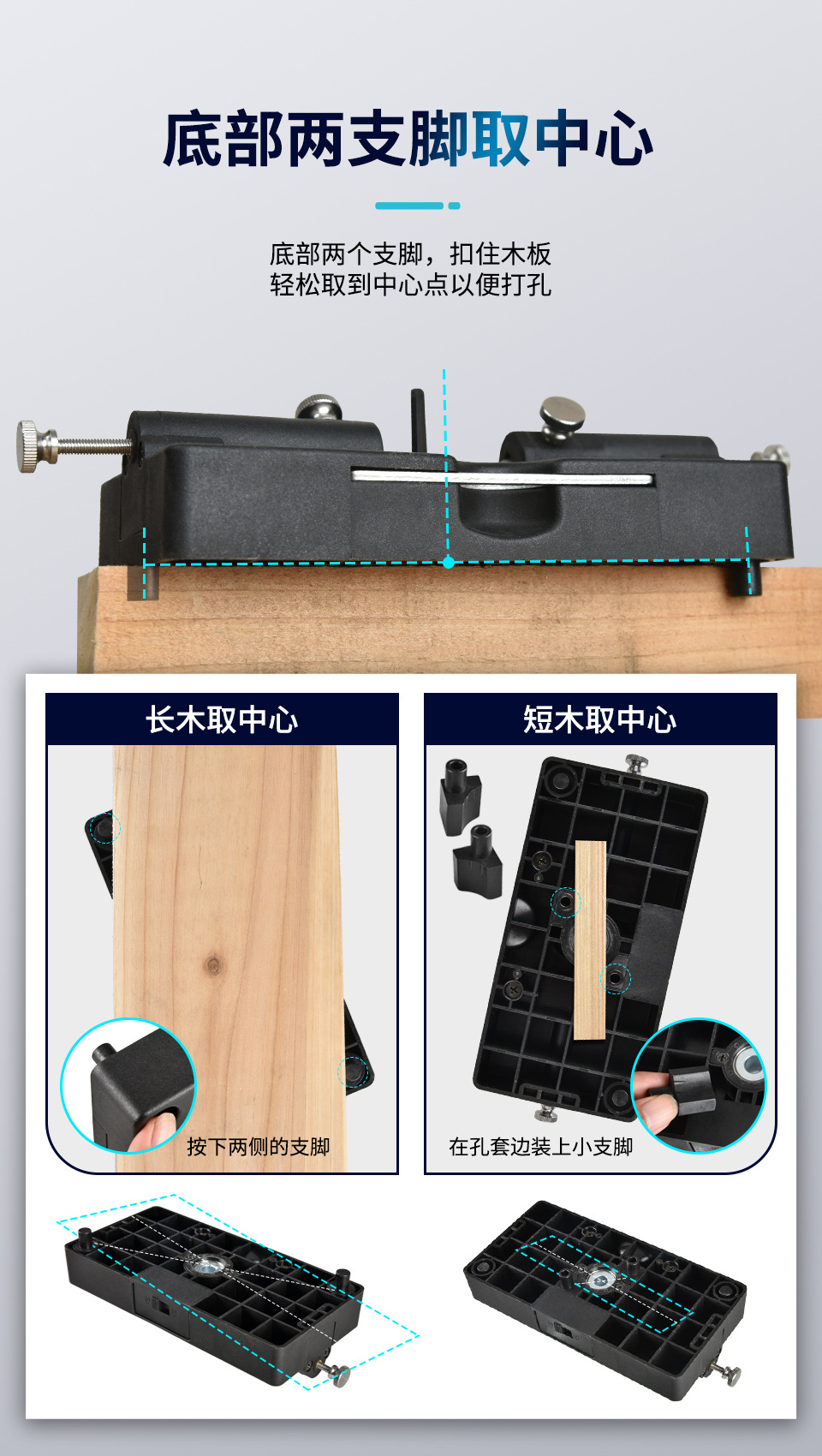 底部两支脚取中心

底部两个支脚，扣住木板
轻松取到中心点以便打孔

长木取中心

按下两侧的支脚

短木取中心

在孔套边装上小支脚