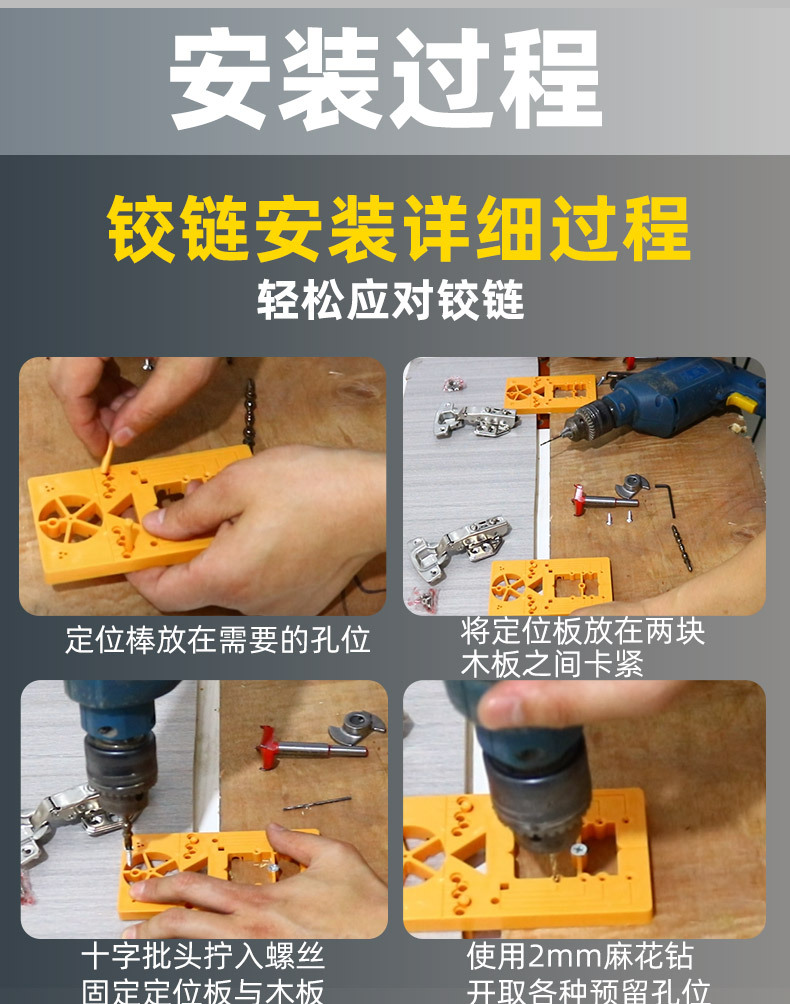 安装过程

铰链安装详细过程

轻松应对铰链

定位棒放在需要的孔位

将定位板放在两块木板之间卡紧

十字批头拧入螺丝固定定位板与木板

使用2mm麻花钻开取各种预留孔位