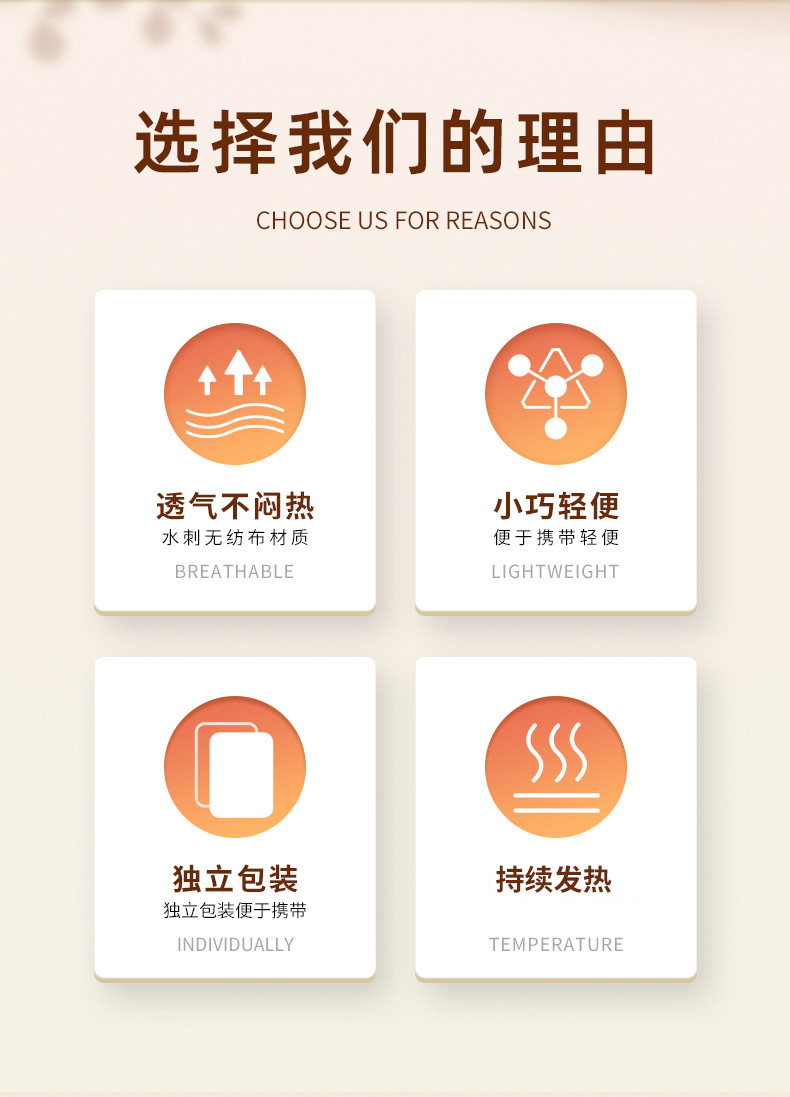 选择我们的理由

CHOOSE US FOR REASONS

透气不闷热
水刺无纺布材质
BREATHABLE

小巧轻便
便于携带轻便
LIGHTWEIGHT

独立包装
独立包装便于携带
INDIVIDUALLY

持续发热
TEMPERATURE