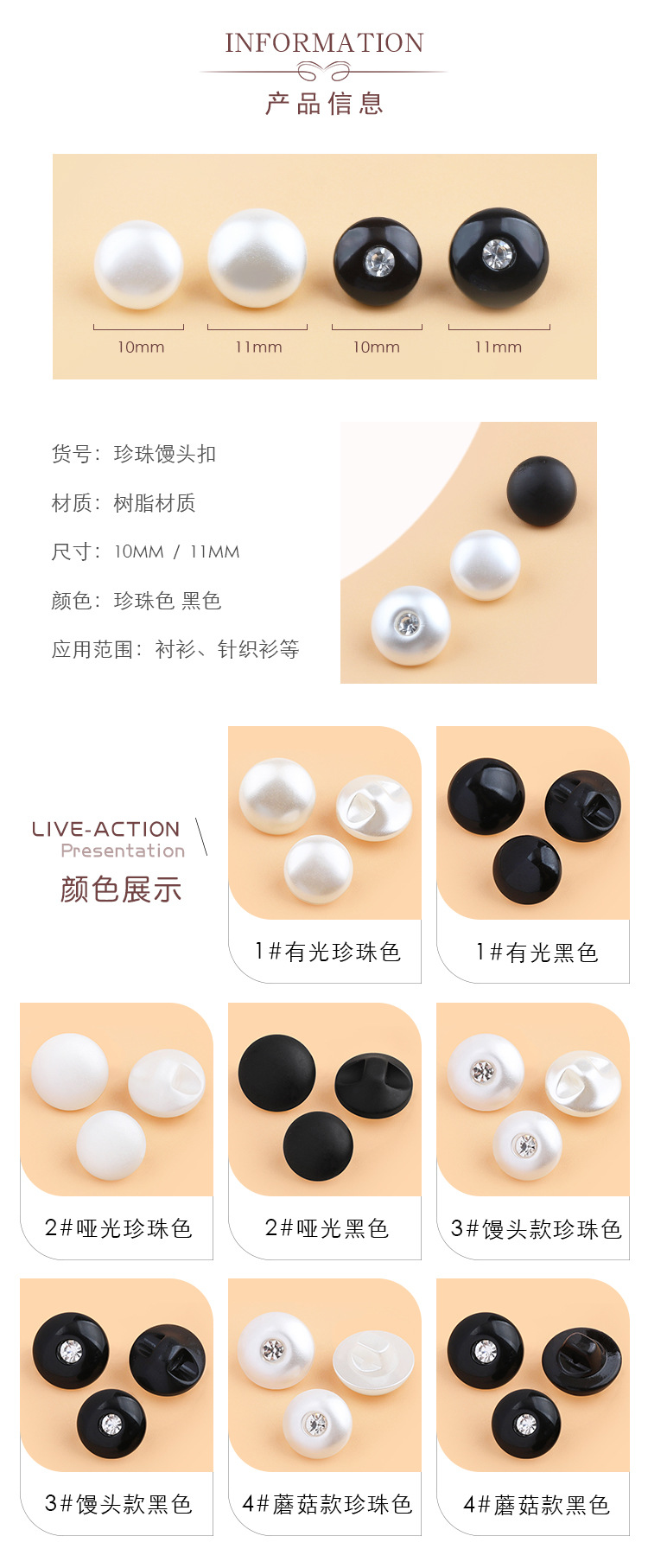 INFORMATION
产品信息

10mm 11mm 10mm 11mm

货号：珍珠馒头扣

材质：树脂材质

尺寸：10MM / 11MM

颜色：珍珠色 黑色

应用范围：衬衫、针织衫等

LIVE-ACTION
Presentation
颜色展示

1#有光珍珠色

1#有光黑色

2#哑光珍珠色

2#哑光黑色

3#馒头款珍珠色

3#馒头款黑色

4#蘑菇款珍珠色

4#蘑菇款黑色