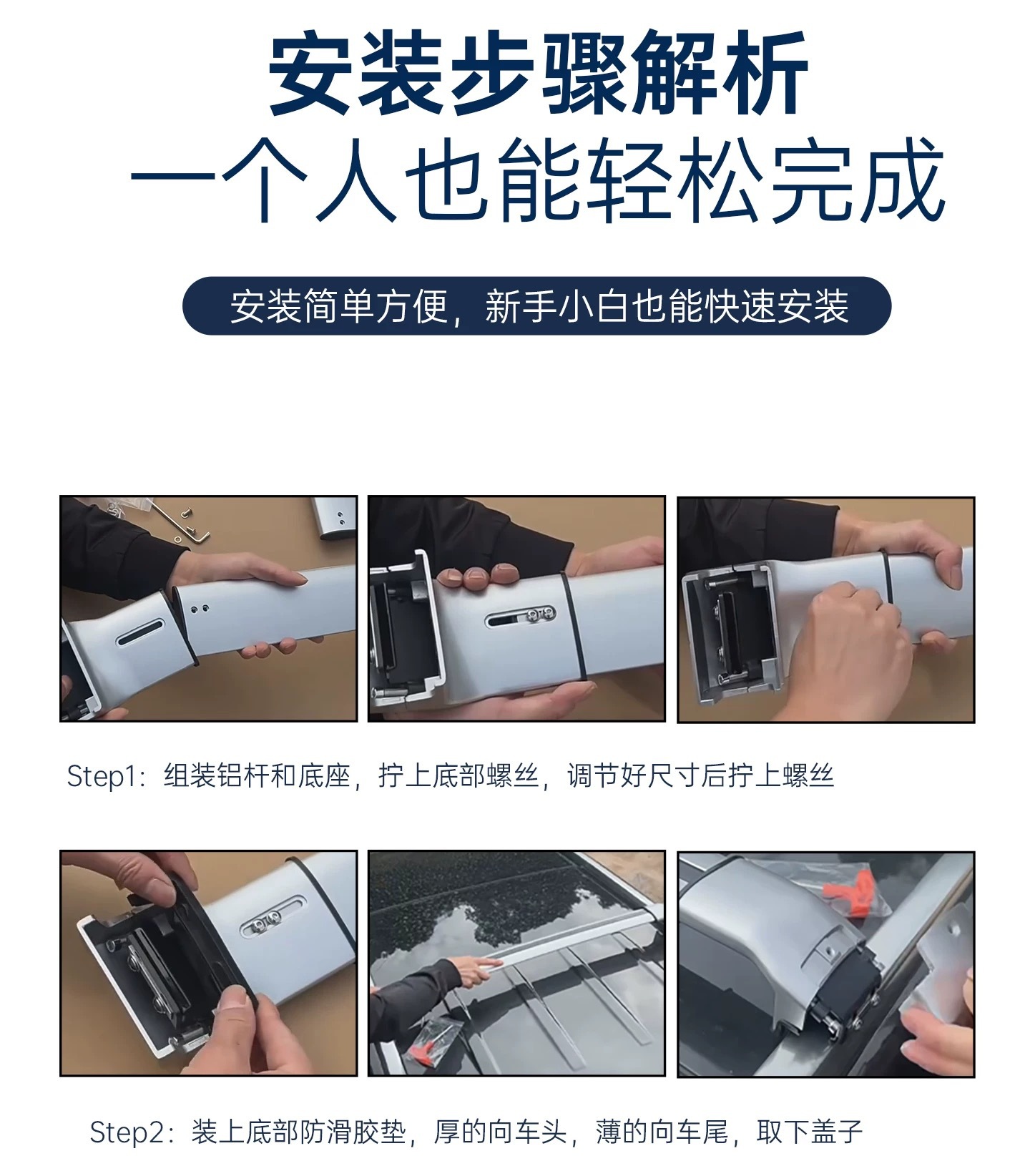 安装步骤解析
一个人也能轻松完成

安装简单方便，新手小白也能快速安装

Step1：组装铝杆和底座，拧上底部螺丝，调节好尺寸后拧上螺丝

Step2：装上底部防滑胶垫，厚的向车头，薄的向车尾，取下盖子