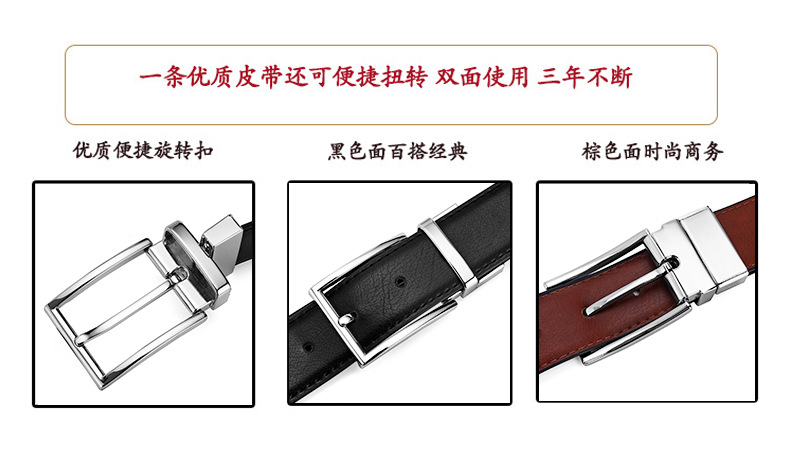 一条优质皮带还可便捷扭转 双面使用 三年不断

优质便捷旋转扣

黑色面百搭经典

棕色面时尚商务