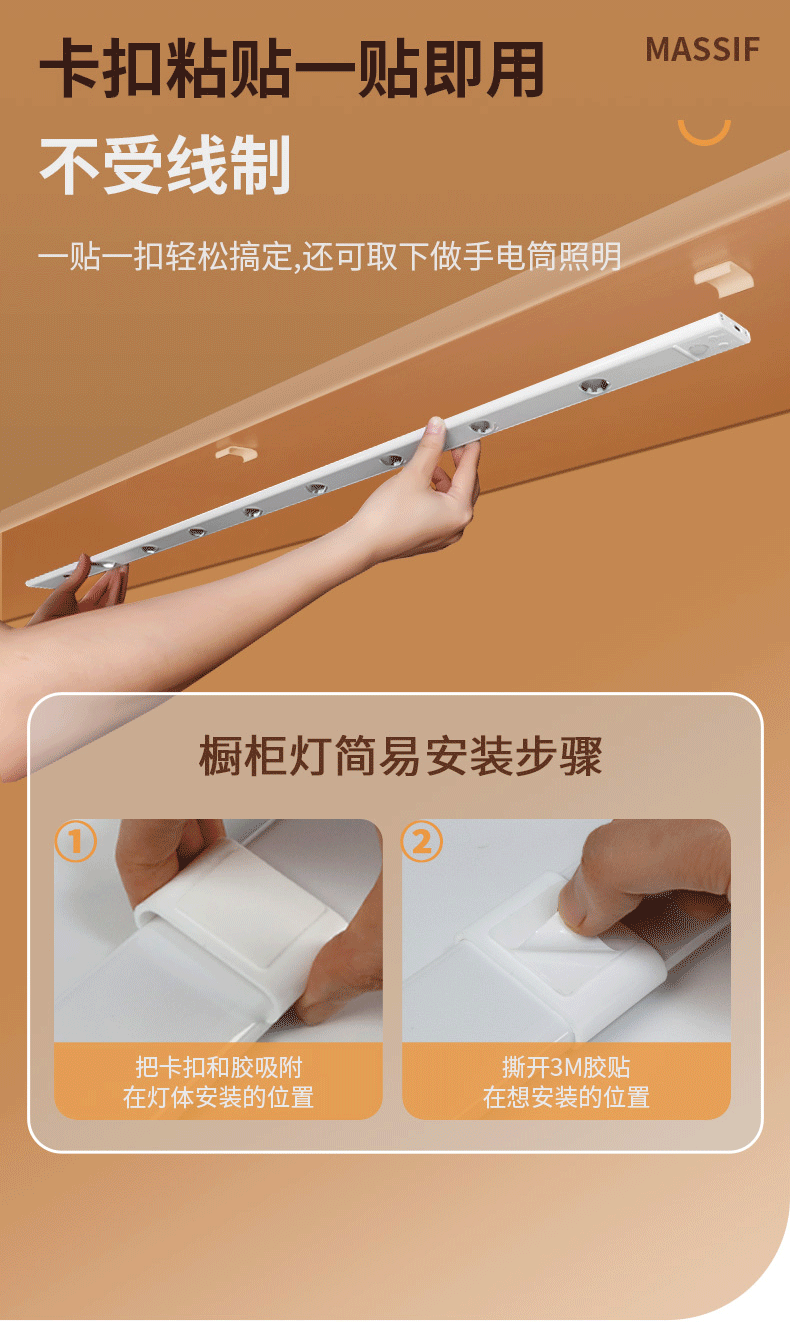 卡扣粘贴一贴即用

MASSIF

不受线制

一贴一扣轻松搞定,还可取下做手电筒照明

橱柜灯简易安装步骤

①

把卡扣和胶吸附
在灯体安装的位置

②

撕开3M胶贴
在想安装的位置