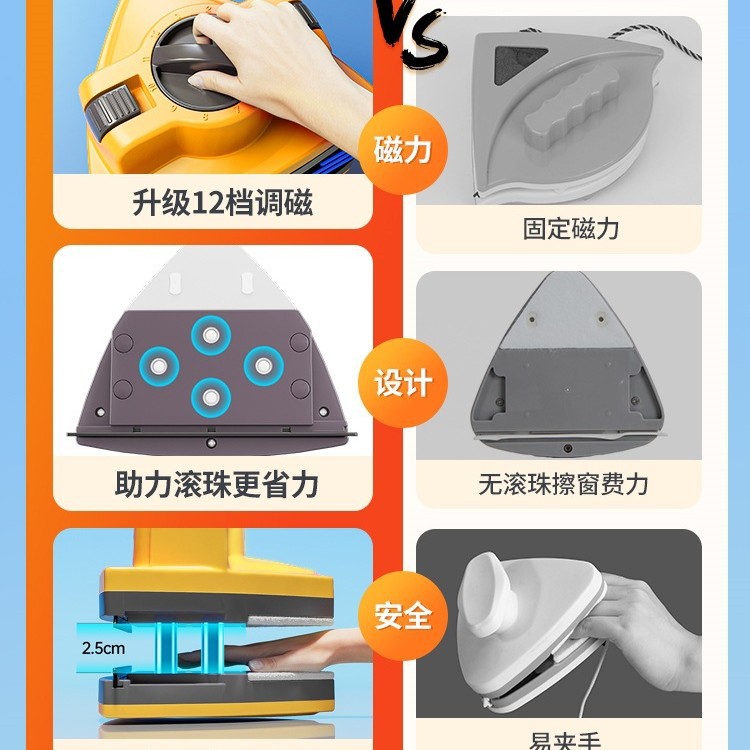 VS

磁力

升级12档调磁

固定磁力

设计

助力滚珠更省力

无滚珠擦窗费力

安全

2.5cm

易夹手