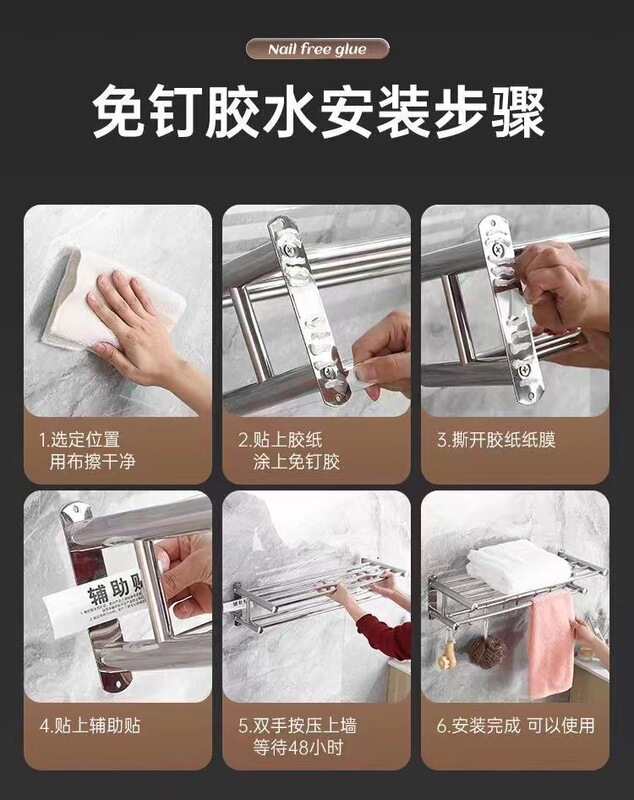 Nail free glue

免钉胶水安装步骤

1.选定位置
用布擦干净

2.贴上胶纸
涂上免钉胶

3.撕开胶纸纸膜

辅助贴

4.贴上辅助贴

5.双手按压上墙
等待48小时

6.安装完成 可以使用