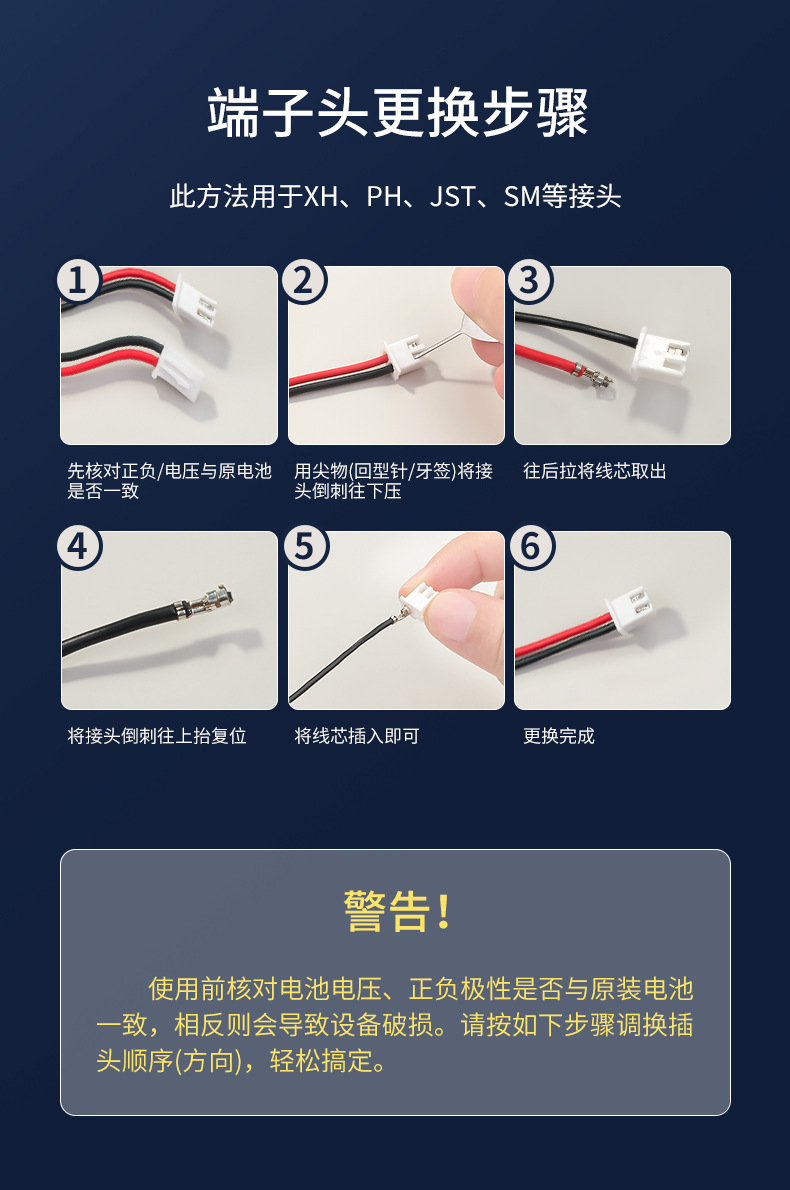 端子头更换步骤

此方法用于XH、PH、JST、SM等接头

1
先核对正负/电压与原电池是否一致

2
用尖物(回型针/牙签)将接头倒刺往下压

3
往后拉将线芯取出

4
将接头倒刺往上抬复位

5
将线芯插入即可

6
更换完成

警告!

使用前核对电池电压、正负极性是否与原装电池一致，相反则会导致设备破损。请按如下步骤调换插头顺序(方向)，轻松搞定。