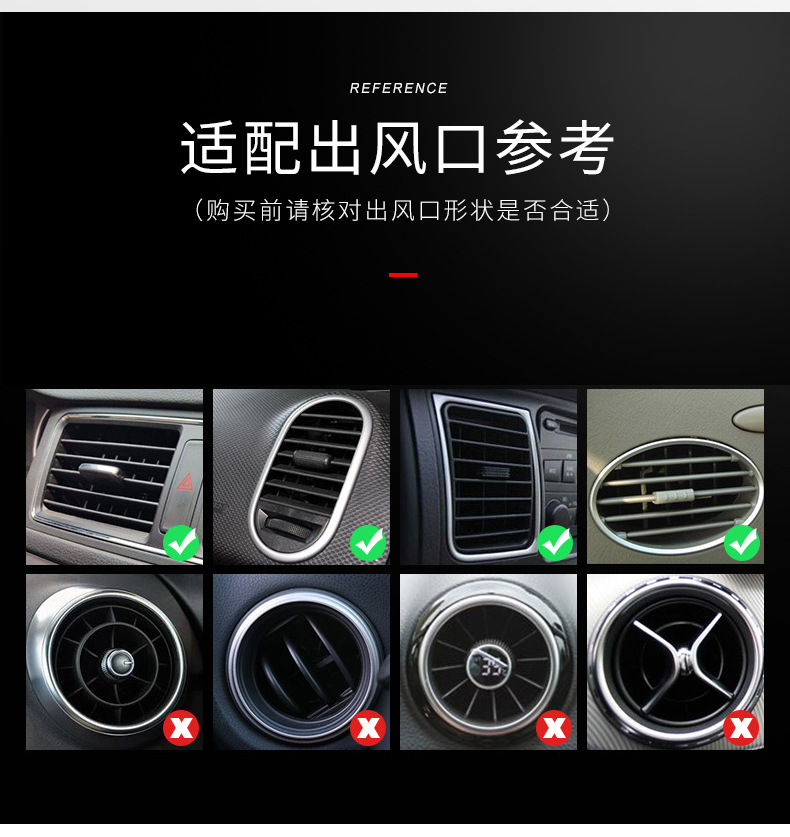 REFERENCE

适配出风口参考

（购买前请核对出风口形状是否合适）