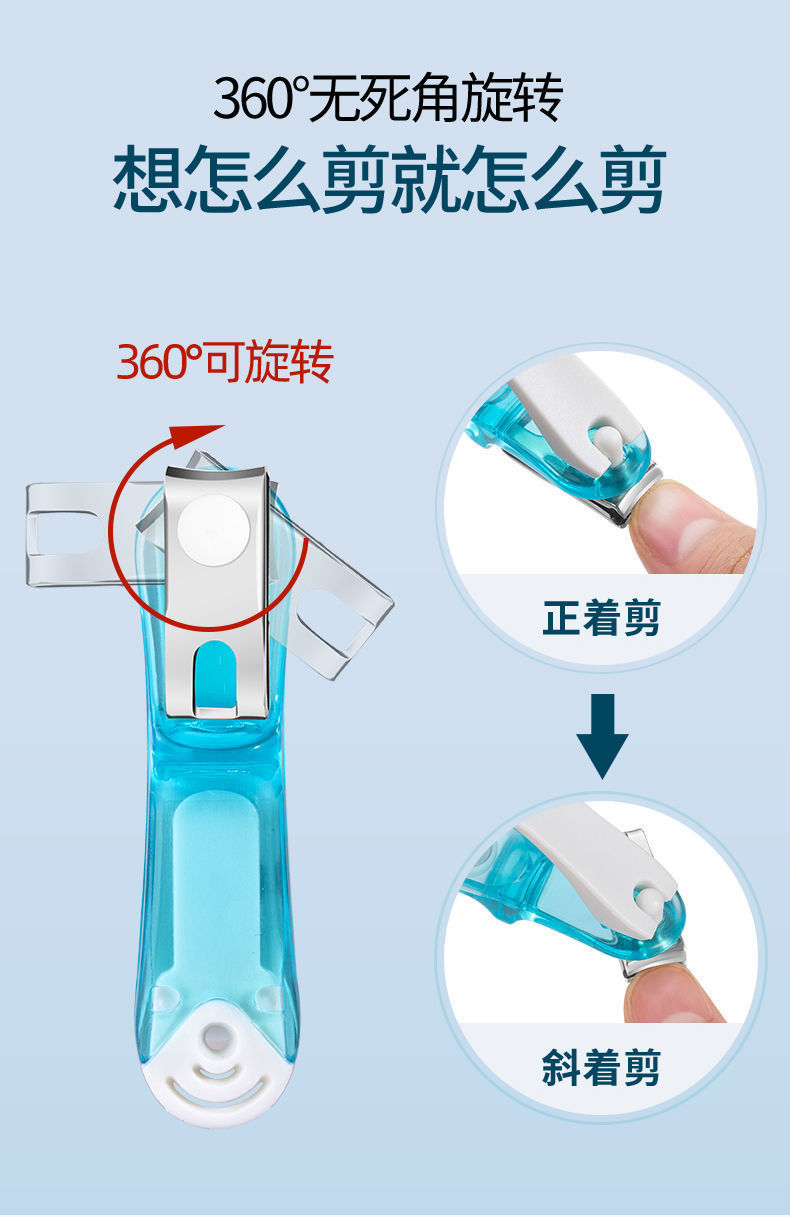 360°无死角旋转
想怎么剪就怎么剪

360°可旋转

正着剪

斜着剪