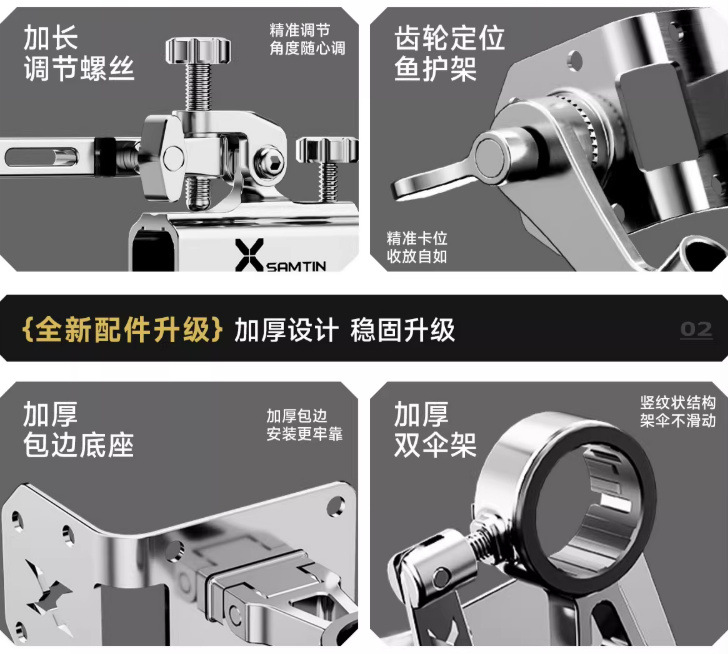 加长
调节螺丝

精准调节
角度随心调

SAMTIN

齿轮定位
鱼护架

精准卡位
收放自如

{全新配件升级} 加厚设计 稳固升级

02

加厚
包边底座

加厚包边
安装更牢靠

加厚
双伞架

竖纹状结构
架伞不滑动