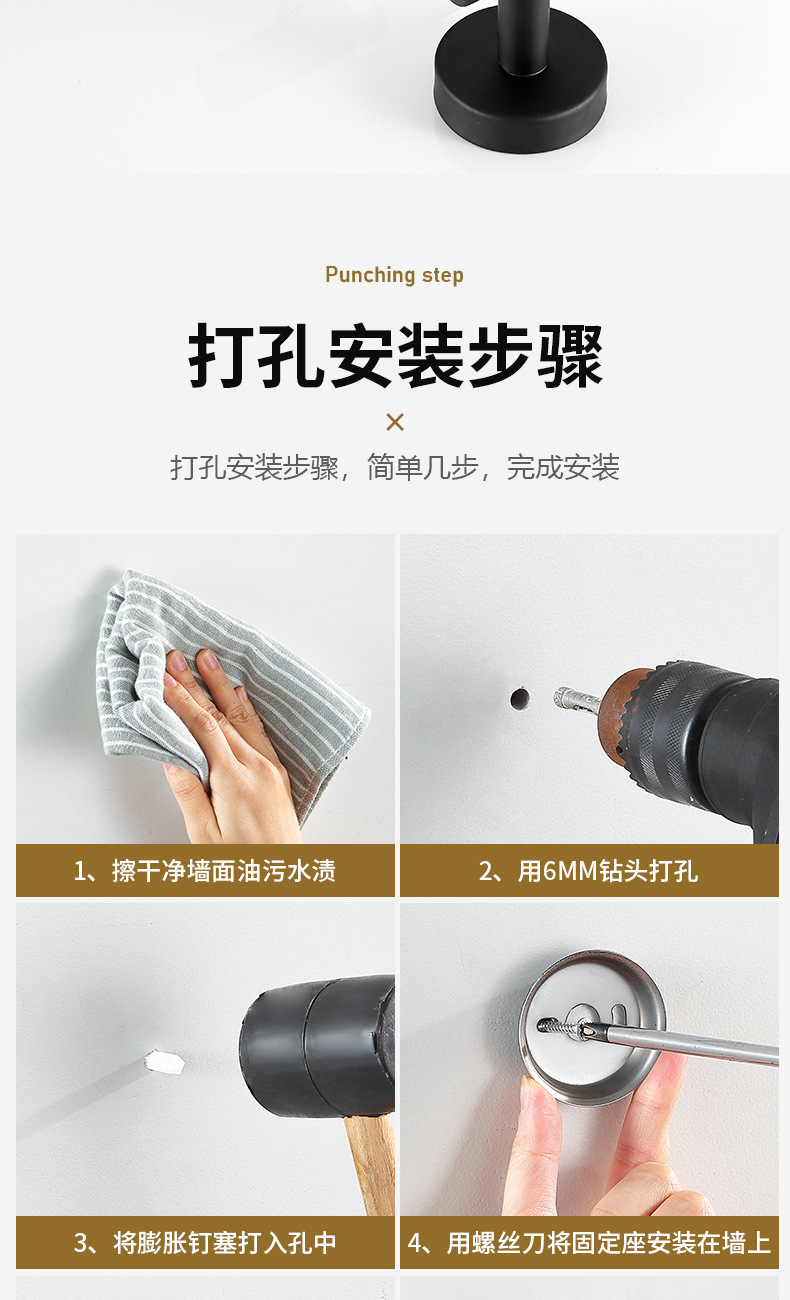 Punching step

打孔安装步骤

×

打孔安装步骤，简单几步，完成安装

1、擦干净墙面油污水渍

2、用6MM钻头打孔

3、将膨胀钉塞打入孔中

4、用螺丝刀将固定座安装在墙上