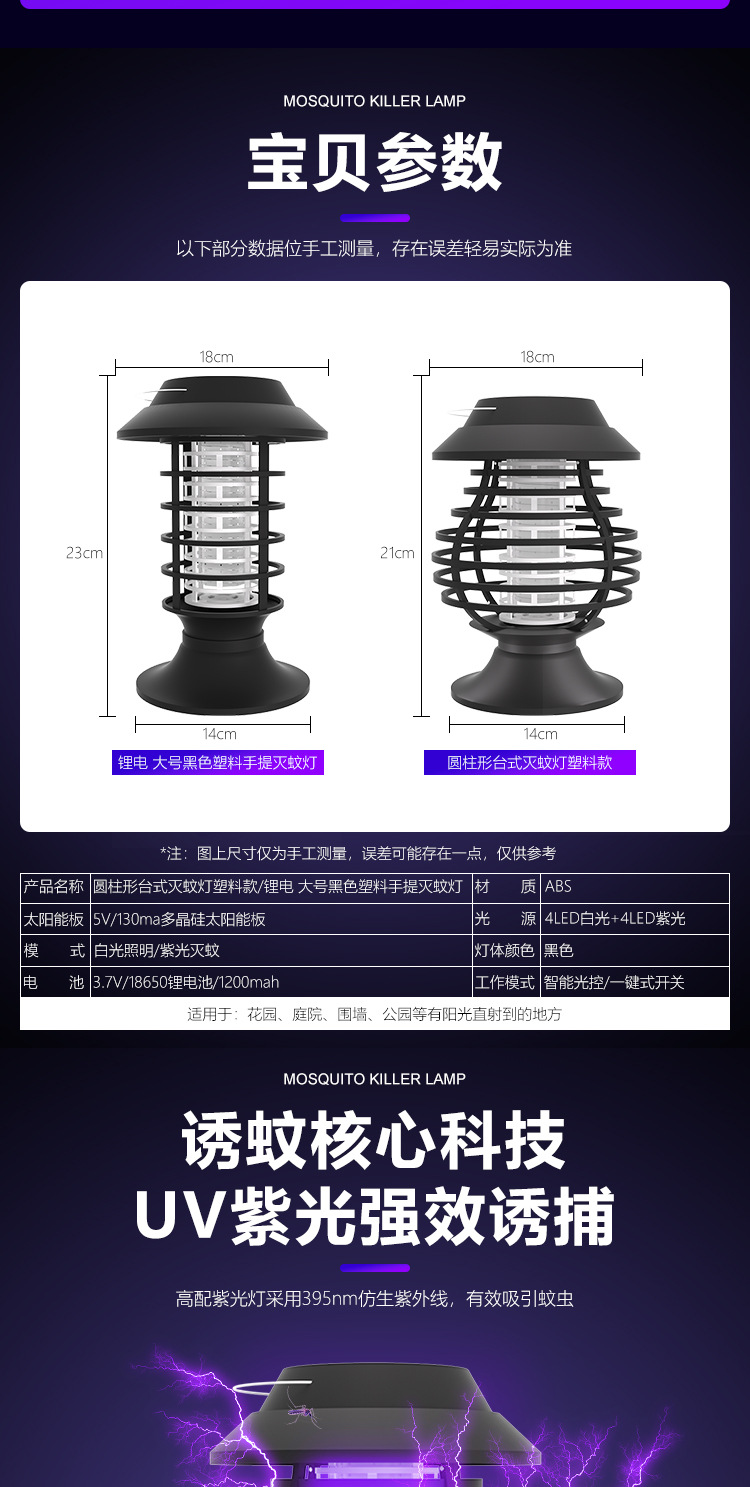 MOSQUITO KILLER LAMP

宝贝参数

以下部分数据位手工测量，存在误差轻易实际为准

18cm

23cm

14cm

锂电 大号黑色塑料手提灭蚊灯

18cm

21cm

14cm

圆柱形台式灭蚊灯塑料款

*注：图上尺寸仅为手工测量，误差可能存在一点，仅供参考

| 产品名称 | 圆柱形台式灭蚊灯塑料款/锂电 大号黑色塑料手提灭蚊灯 | 材　质 | ABS |
|---|---|---|---|
| 太阳能板 | 5V/130ma多晶硅太阳能板 | 光　源 | 4LED白光+4LED紫光 |
| 模　式 | 白光照明/紫光灭蚊 | 灯体颜色 | 黑色 |
| 电　池 | 3.7V/18650锂电池/1200mah | 工作模式 | 智能光控/一键式开关 |

适用于：花园、庭院、围墙、公园等有阳光直射到的地方

MOSQUITO KILLER LAMP

诱蚊核心科技
UV紫光强效诱捕

高配紫光灯采用395nm仿生紫外线，有效吸引蚊虫