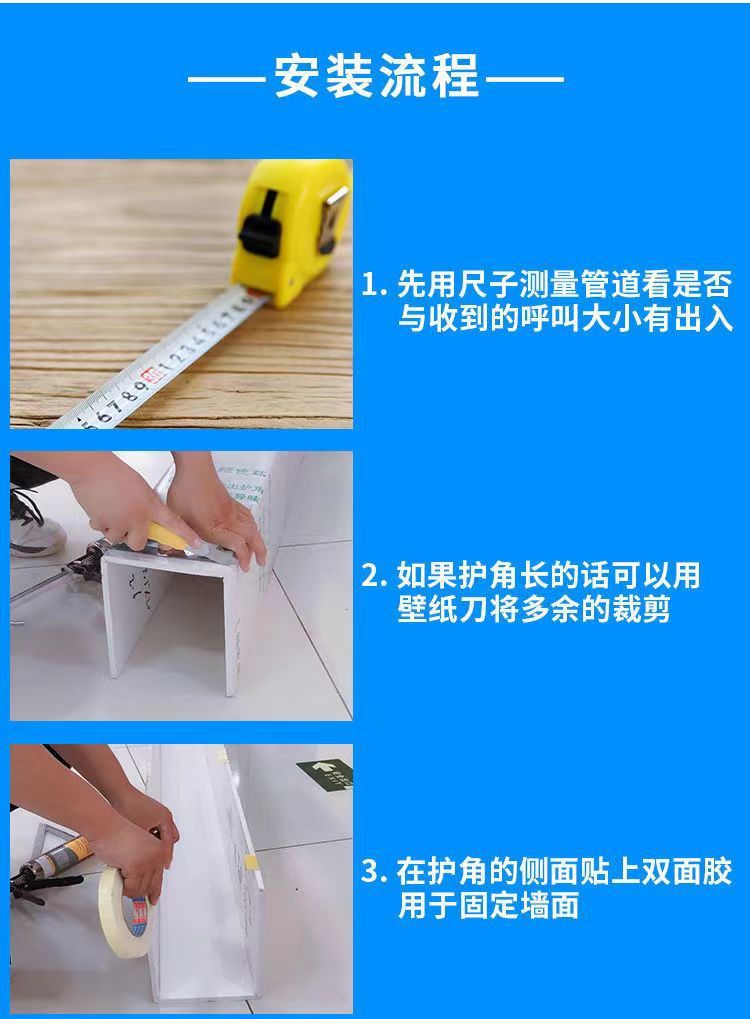 ——安装流程——

1. 先用尺子测量管道看是否与收到的呼叫大小有出入

2. 如果护角长的话可以用壁纸刀将多余的裁剪

3. 在护角的侧面贴上双面胶用于固定墙面