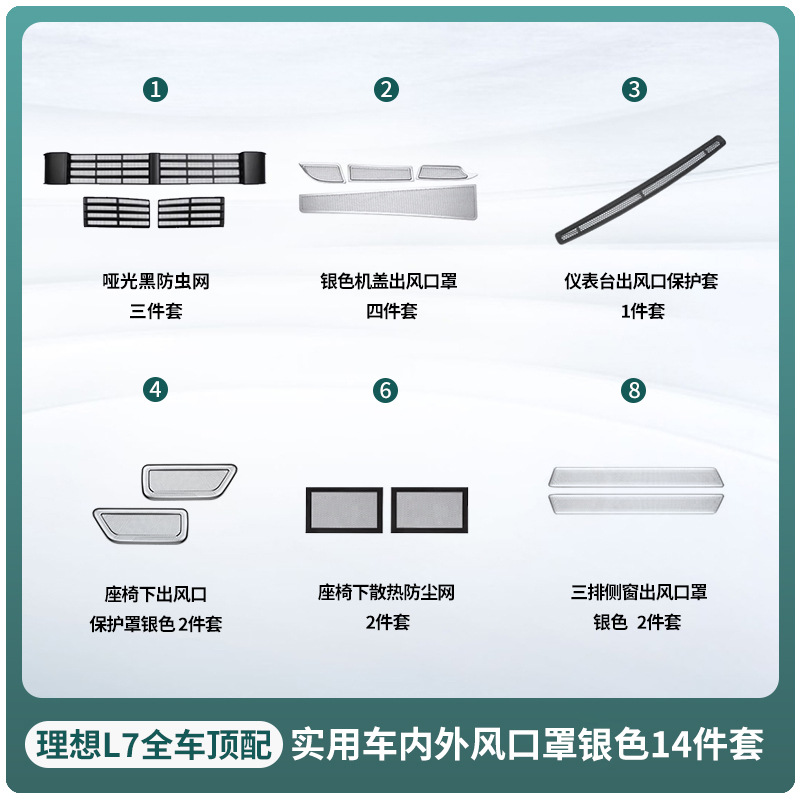 1
哑光黑防虫网
三件套

2
银色机盖出风口罩
四件套

3
仪表台出风口保护套
1件套

4
座椅下出风口
保护罩银色 2件套

6
座椅下散热防尘网
2件套

8
三排侧窗出风口罩
银色 2件套

理想L7全车顶配 实用车内外风口罩银色14件套