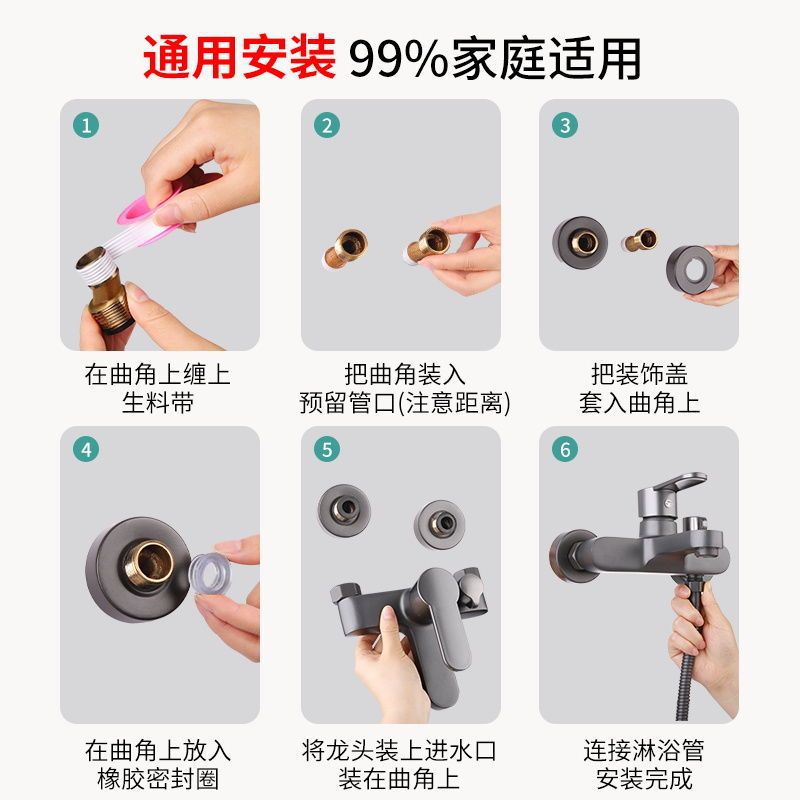 通用安装 99%家庭适用

1
在曲角上缠上生料带

2
把曲角装入预留管口(注意距离)

3
把装饰盖套入曲角上

4
在曲角上放入橡胶密封圈

5
将龙头装上进水口装在曲角上

6
连接淋浴管安装完成