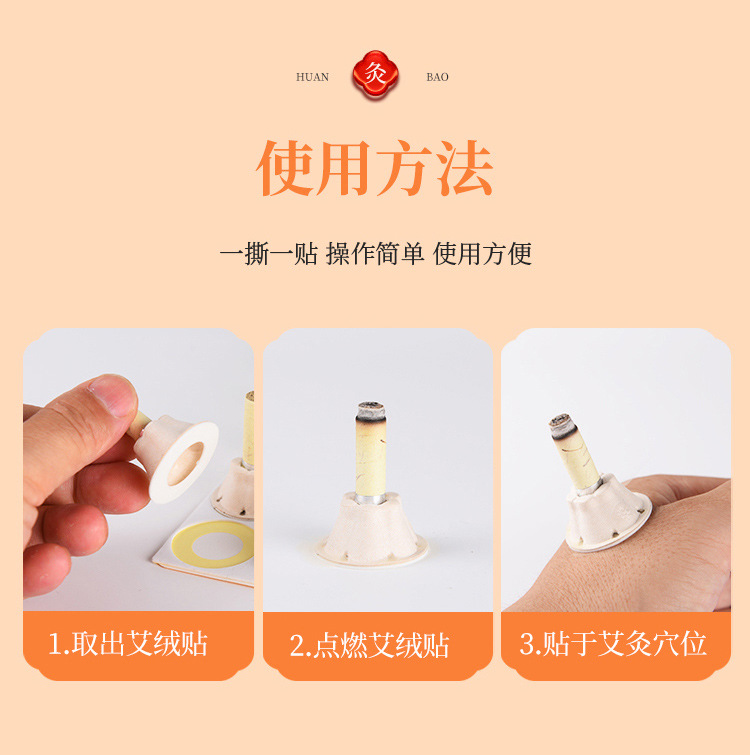 HUAN 灸 BAO

使用方法

一撕一贴 操作简单 使用方便

1.取出艾绒贴

2.点燃艾绒贴

3.贴于艾灸穴位