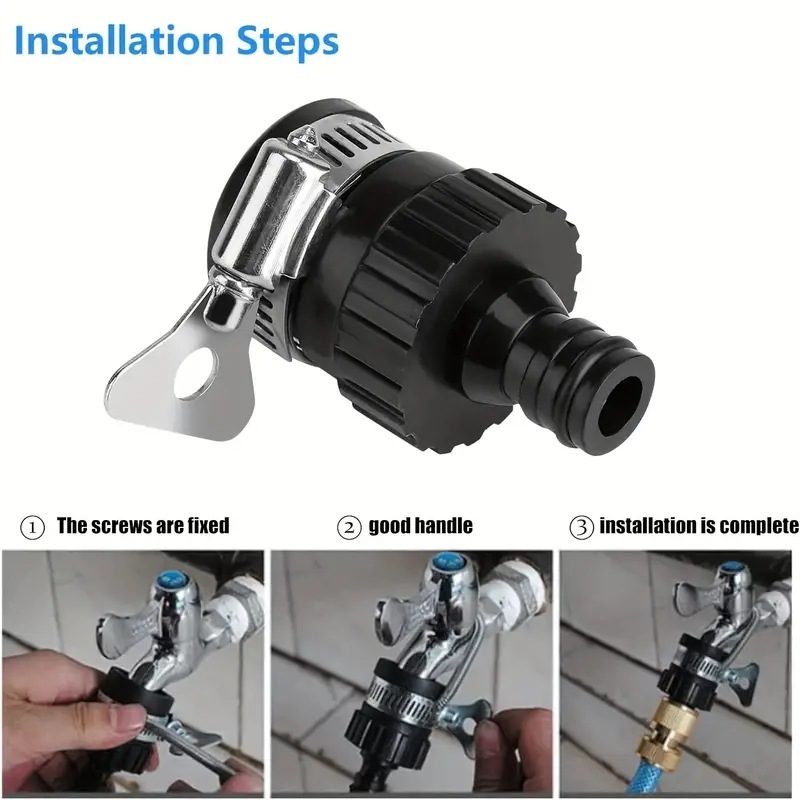 Installation Steps

① The screws are fixed

② good handle

③ installation is complete