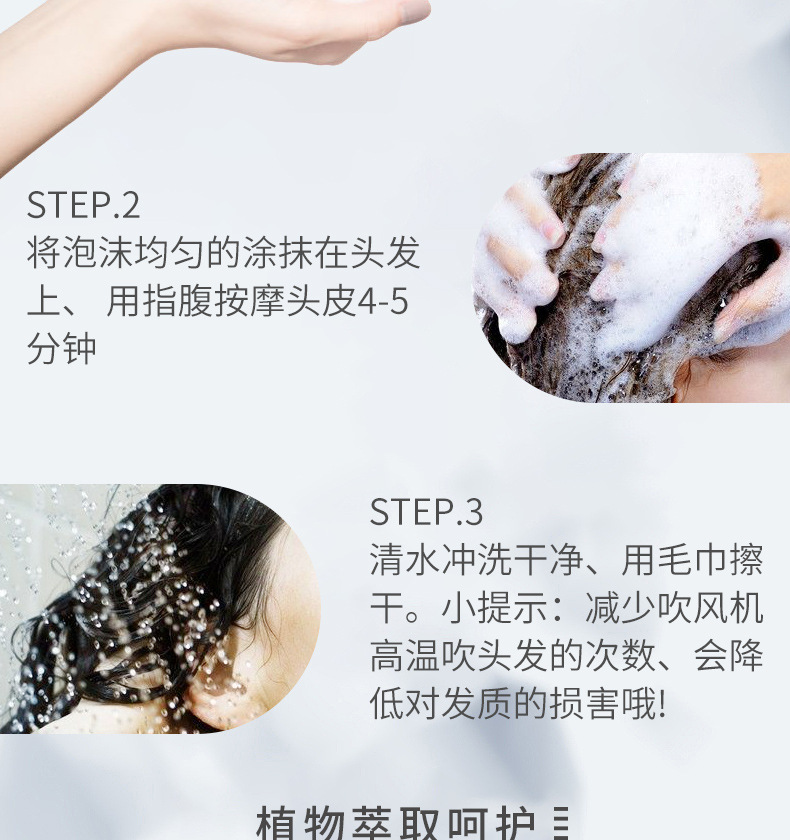 STEP.2
将泡沫均匀的涂抹在头发上、 用指腹按摩头皮4-5分钟

STEP.3
清水冲洗干净、用毛巾擦干。小提示：减少吹风机高温吹头发的次数、会降低对发质的损害哦!

植物萃取呵护