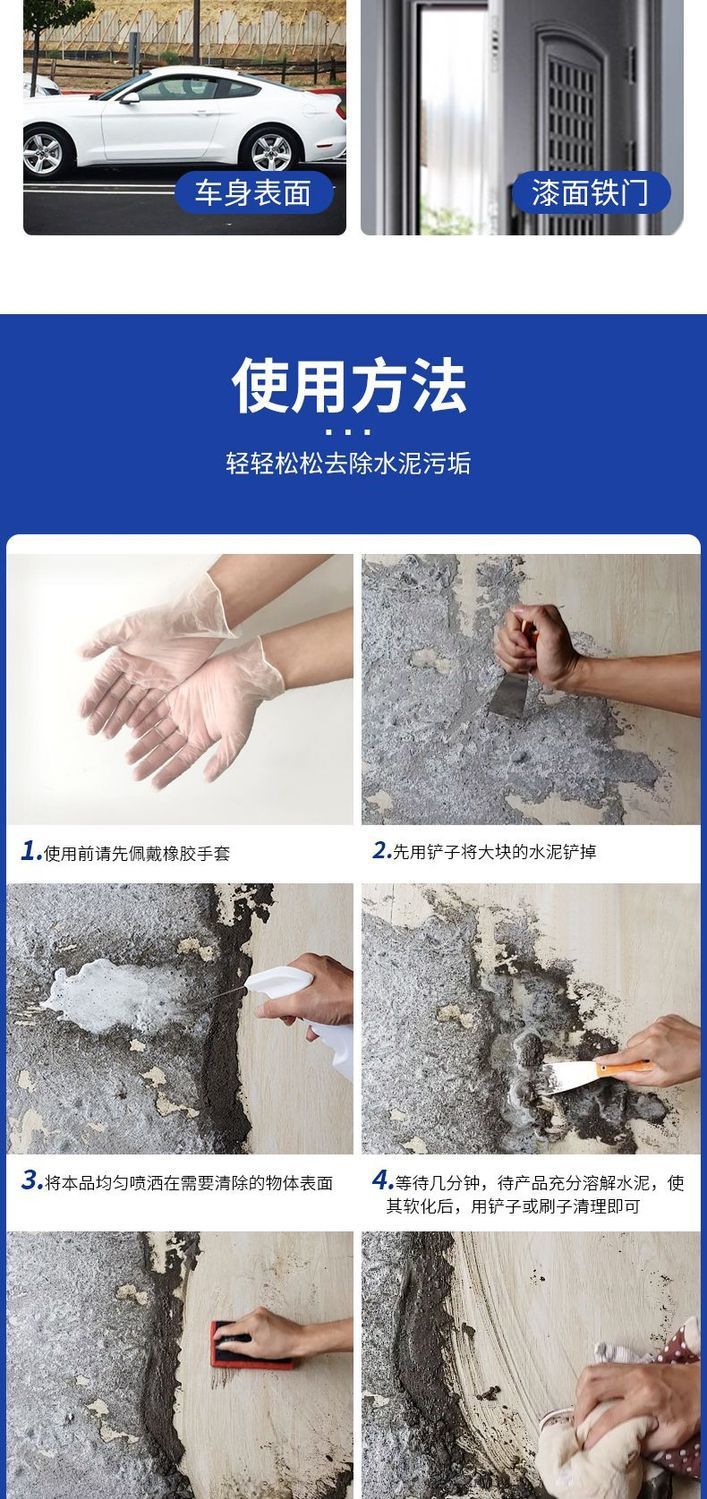 车身表面

漆面铁门

使用方法

轻轻松松去除水泥污垢

1.使用前请先佩戴橡胶手套

2.先用铲子将大块的水泥铲掉

3.将本品均匀喷洒在需要清除的物体表面

4.等待几分钟，待产品充分溶解水泥，使其软化后，用铲子或刷子清理即可