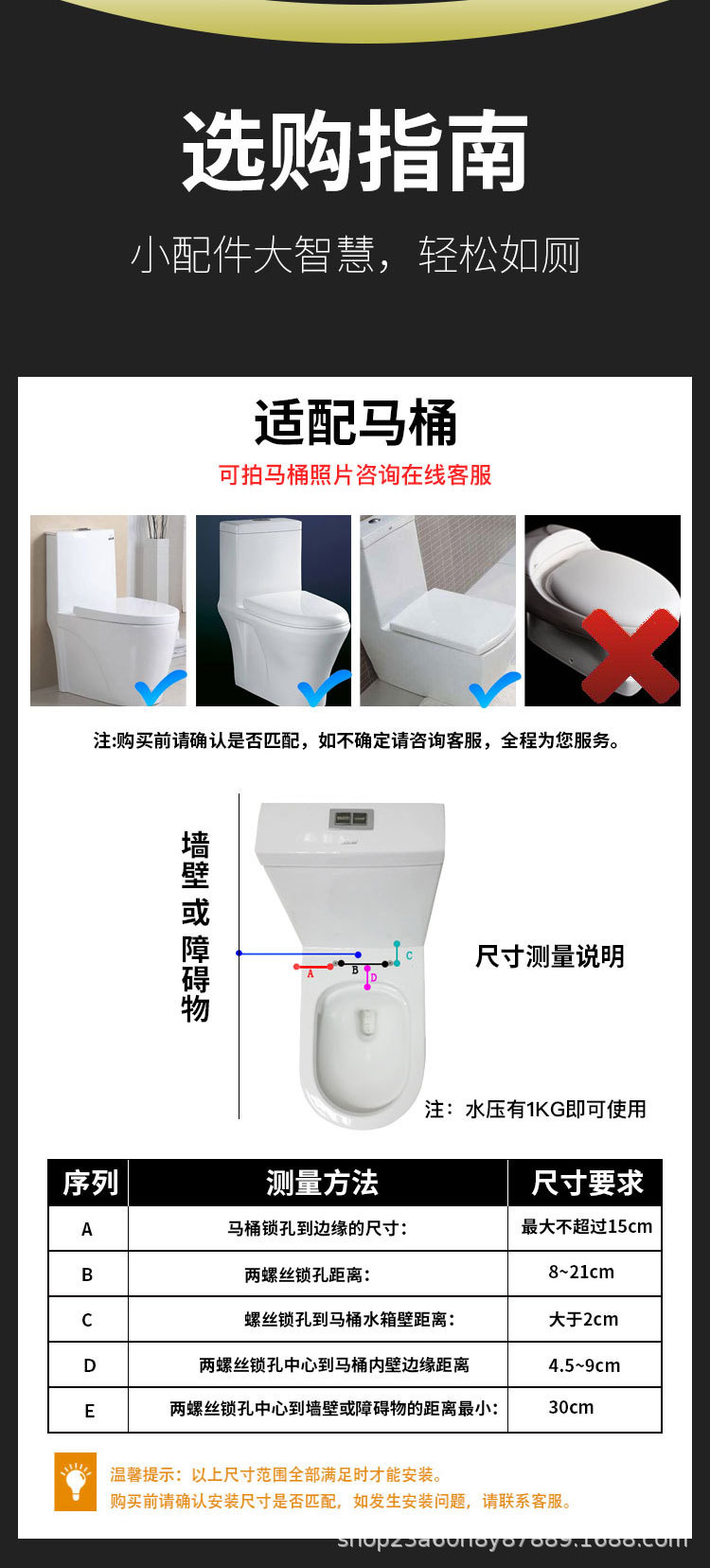 选购指南

小配件大智慧，轻松如厕

适配马桶

可拍马桶照片咨询在线客服

注:购买前请确认是否匹配，如不确定请咨询客服，全程为您服务。

墙壁或障碍物

A B C D

尺寸测量说明

注：水压有1KG即可使用

| 序列 | 测量方法 | 尺寸要求 |
|---|---|---|
| A | 马桶锁孔到边缘的尺寸： | 最大不超过15cm |
| B | 两螺丝锁孔距离： | 8~21cm |
| C | 螺丝锁孔到马桶水箱壁距离： | 大于2cm |
| D | 两螺丝锁孔中心到马桶内壁边缘距离 | 4.5~9cm |
| E | 两螺丝锁孔中心到墙壁或障碍物的距离最小： | 30cm |

温馨提示：以上尺寸范围全部满足时才能安装。
购买前请确认安装尺寸是否匹配，如发生安装问题，请联系客服。

shop23a60n8y87889.1688.com