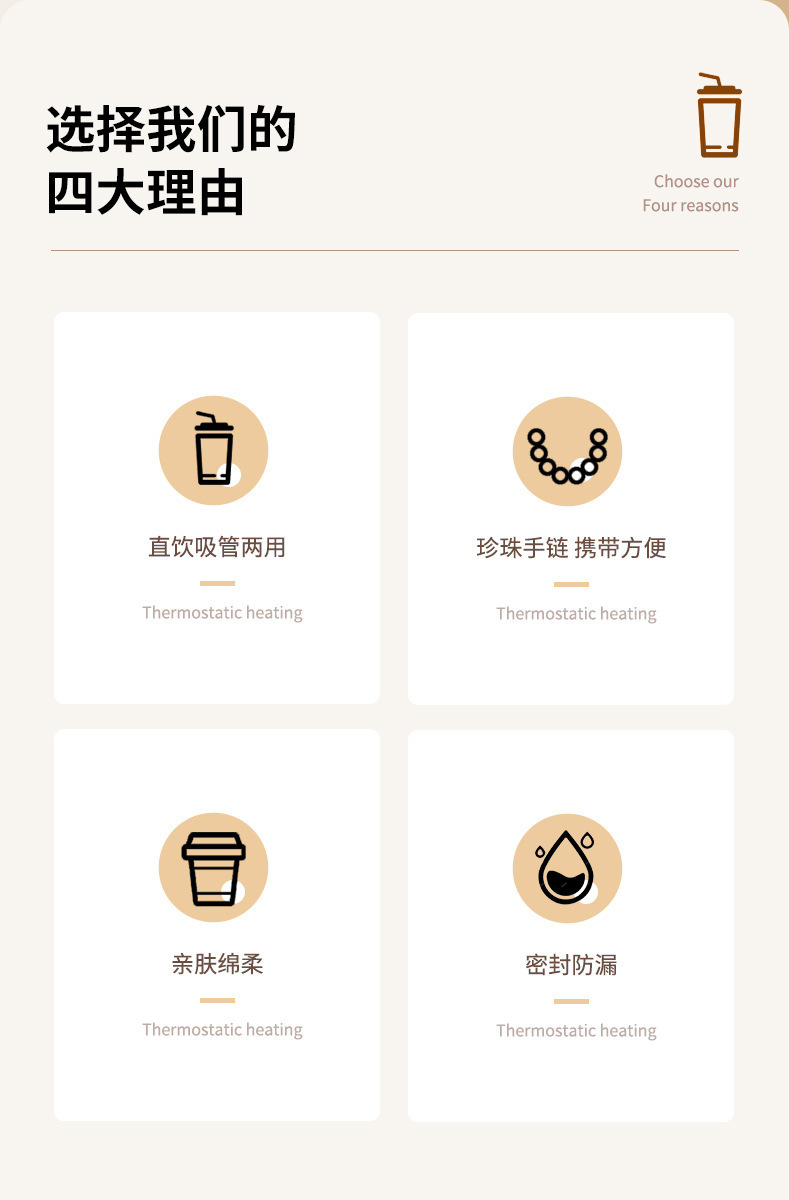 选择我们的
四大理由

Choose our
Four reasons

直饮吸管两用

Thermostatic heating

珍珠手链 携带方便

Thermostatic heating

亲肤绵柔

Thermostatic heating

密封防漏

Thermostatic heating