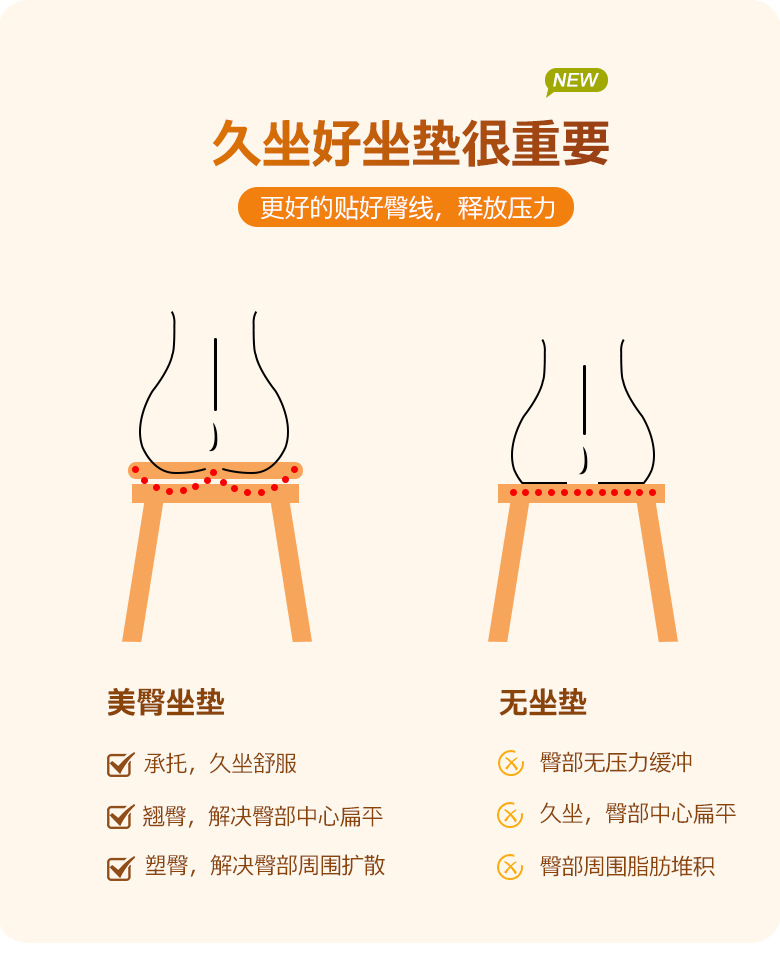 NEW

久坐好坐垫很重要

更好的贴好臀线，释放压力

美臀坐垫

承托，久坐舒服

翘臀，解决臀部中心扁平

塑臀，解决臀部周围扩散

无坐垫

臀部无压力缓冲

久坐，臀部中心扁平

臀部周围脂肪堆积