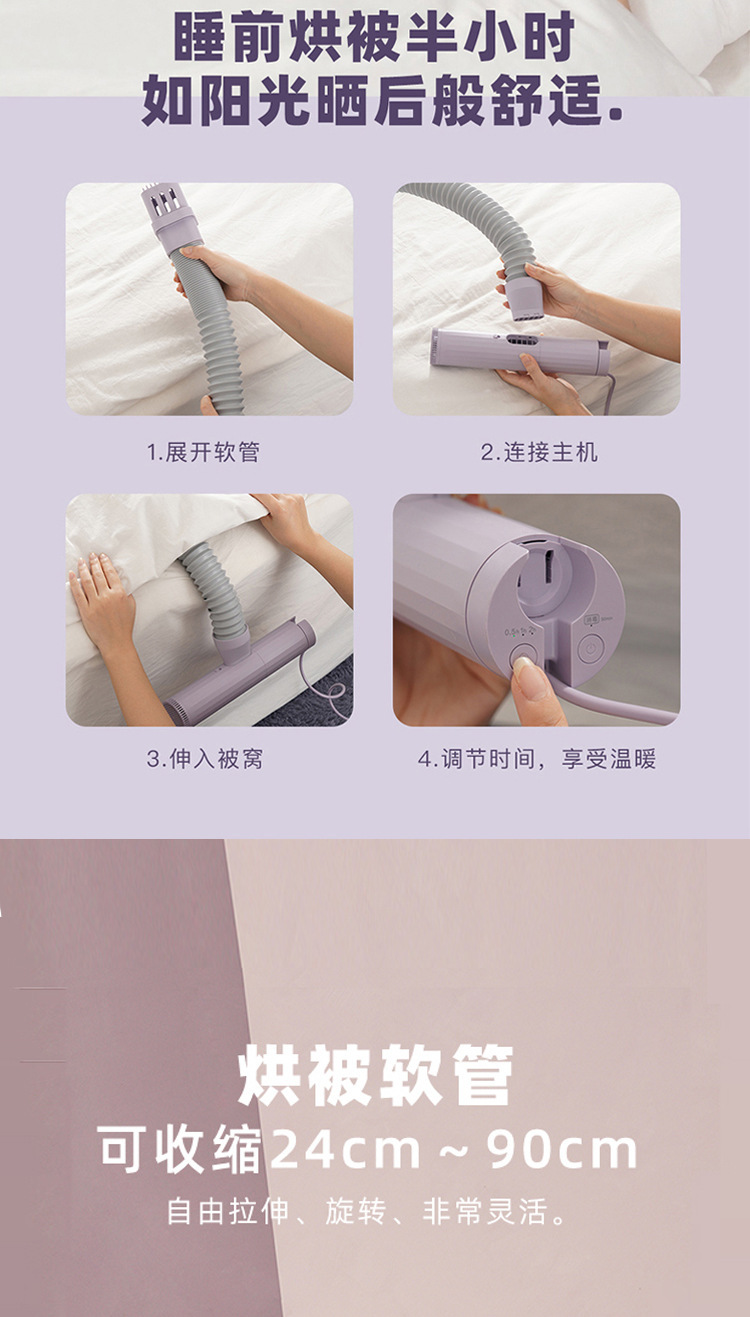 睡前烘被半小时
如阳光晒后般舒适.

1.展开软管

2.连接主机

3.伸入被窝

4.调节时间，享受温暖

烘被软管
可收缩24cm ~ 90cm
自由拉伸、旋转、非常灵活。