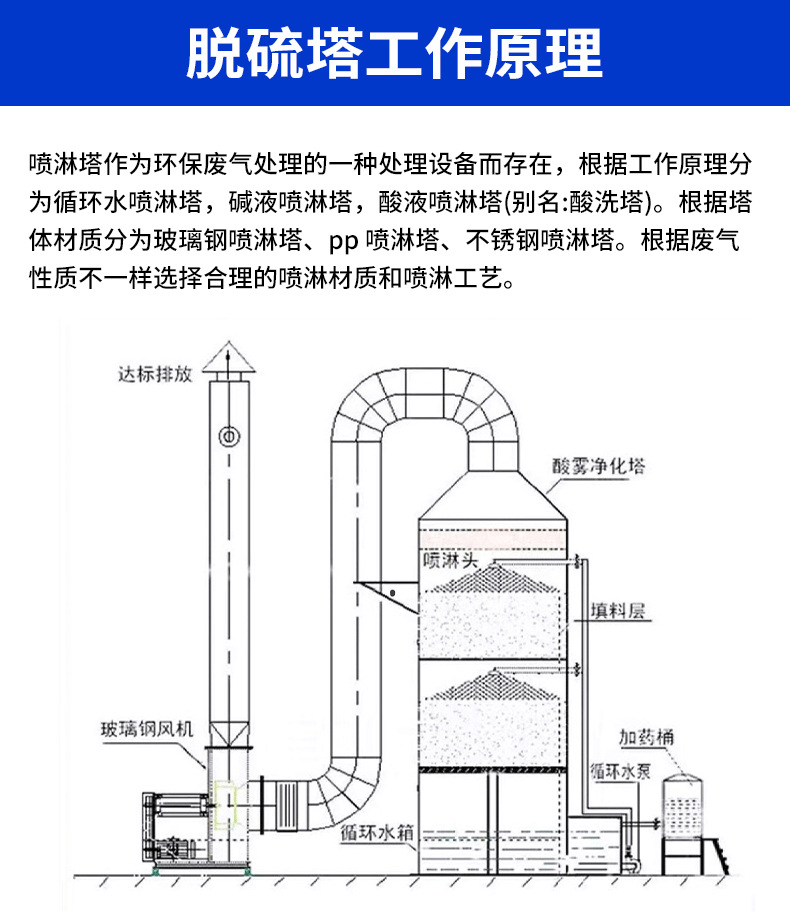 脱硫塔工作原理

喷淋塔作为环保废气处理的一种处理设备而存在，根据工作原理分为循环水喷淋塔，碱液喷淋塔，酸液喷淋塔(别名:酸洗塔)。根据塔体材质分为玻璃钢喷淋塔、pp 喷淋塔、不锈钢喷淋塔。根据废气性质不一样选择合理的喷淋材质和喷淋工艺。

达标排放

酸雾净化塔

喷淋头

填料层

玻璃钢风机

加药桶

循环水泵

循环水箱