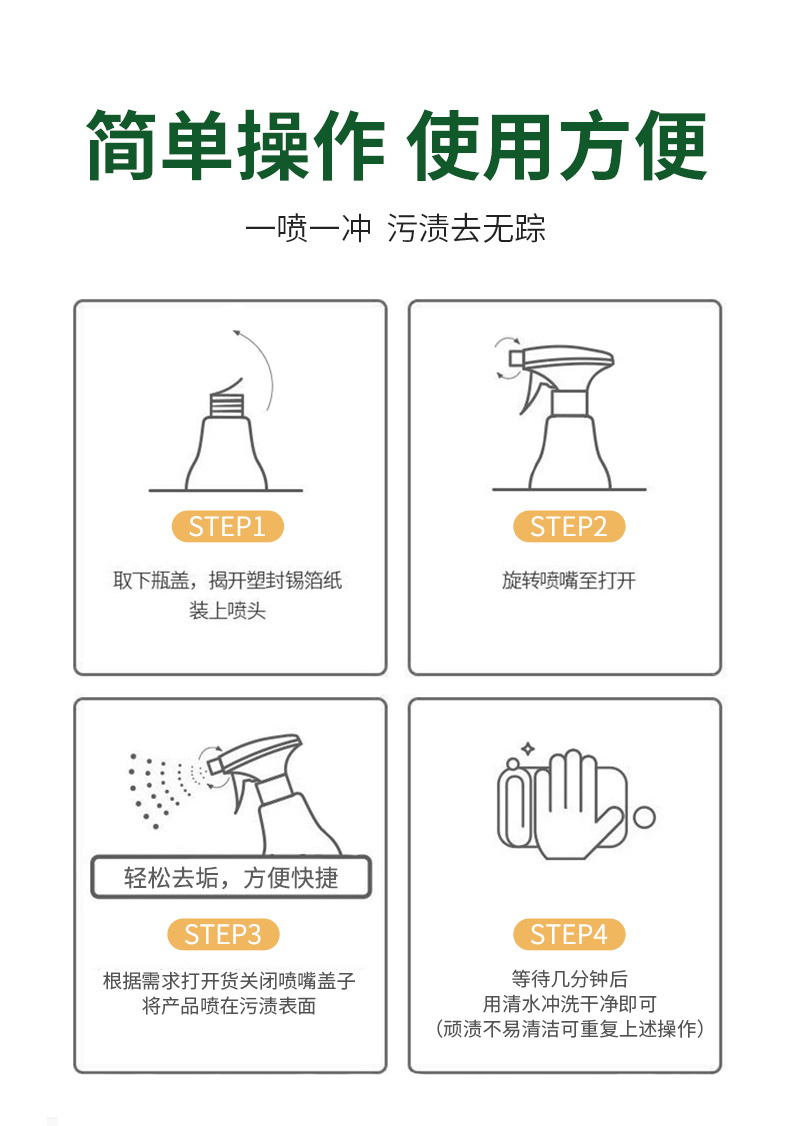 简单操作 使用方便

一喷一冲 污渍去无踪

STEP1

取下瓶盖，揭开塑封锡箔纸
装上喷头

STEP2

旋转喷嘴至打开

轻松去垢，方便快捷

STEP3

根据需求打开货关闭喷嘴盖子
将产品喷在污渍表面

STEP4

等待几分钟后
用清水冲洗干净即可
（顽渍不易清洁可重复上述操作）