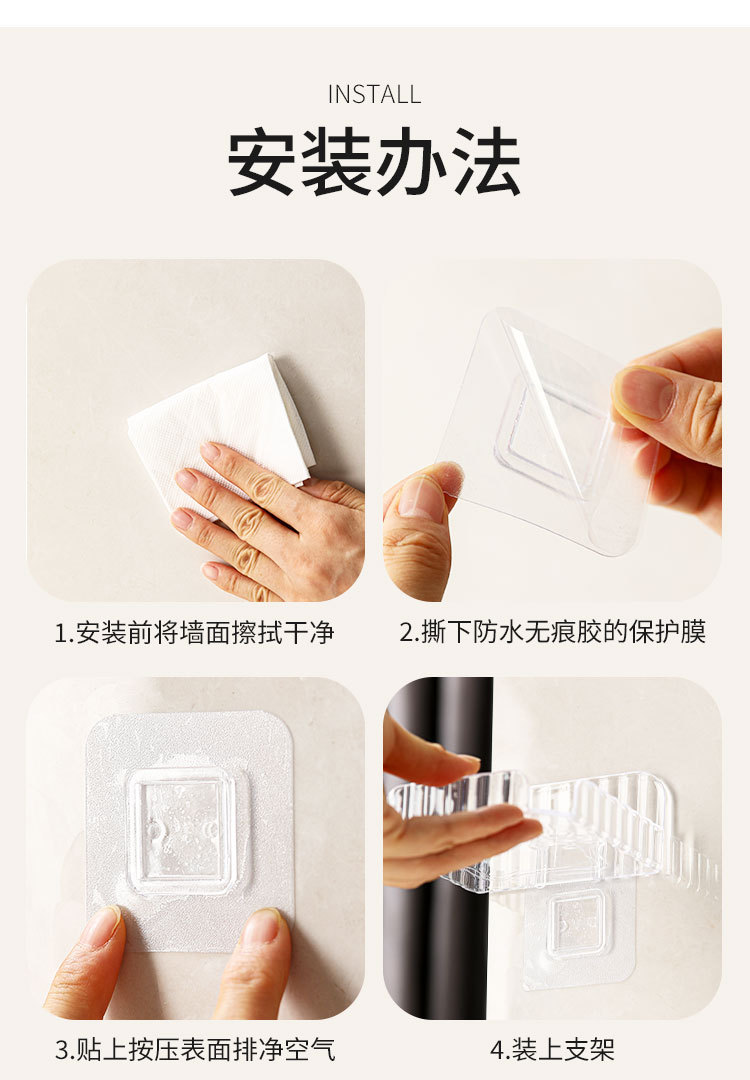 INSTALL

安装办法

1.安装前将墙面擦拭干净

2.撕下防水无痕胶的保护膜

3.贴上按压表面排净空气

4.装上支架