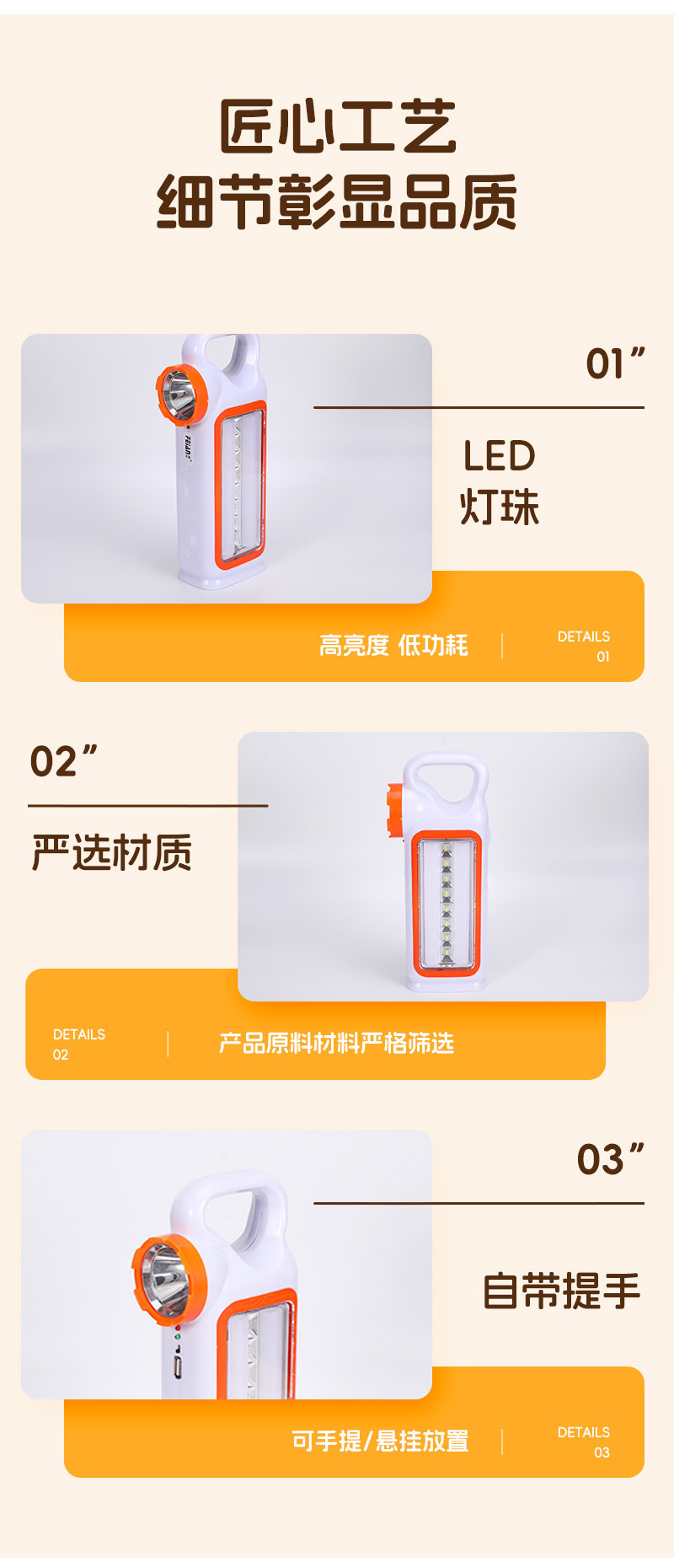 匠心工艺
细节彰显品质

01”

LED
灯珠

高亮度 低功耗

DETAILS
01

02”

严选材质

DETAILS
02

产品原料材料严格筛选

03”

自带提手

可手提/悬挂放置

DETAILS
03