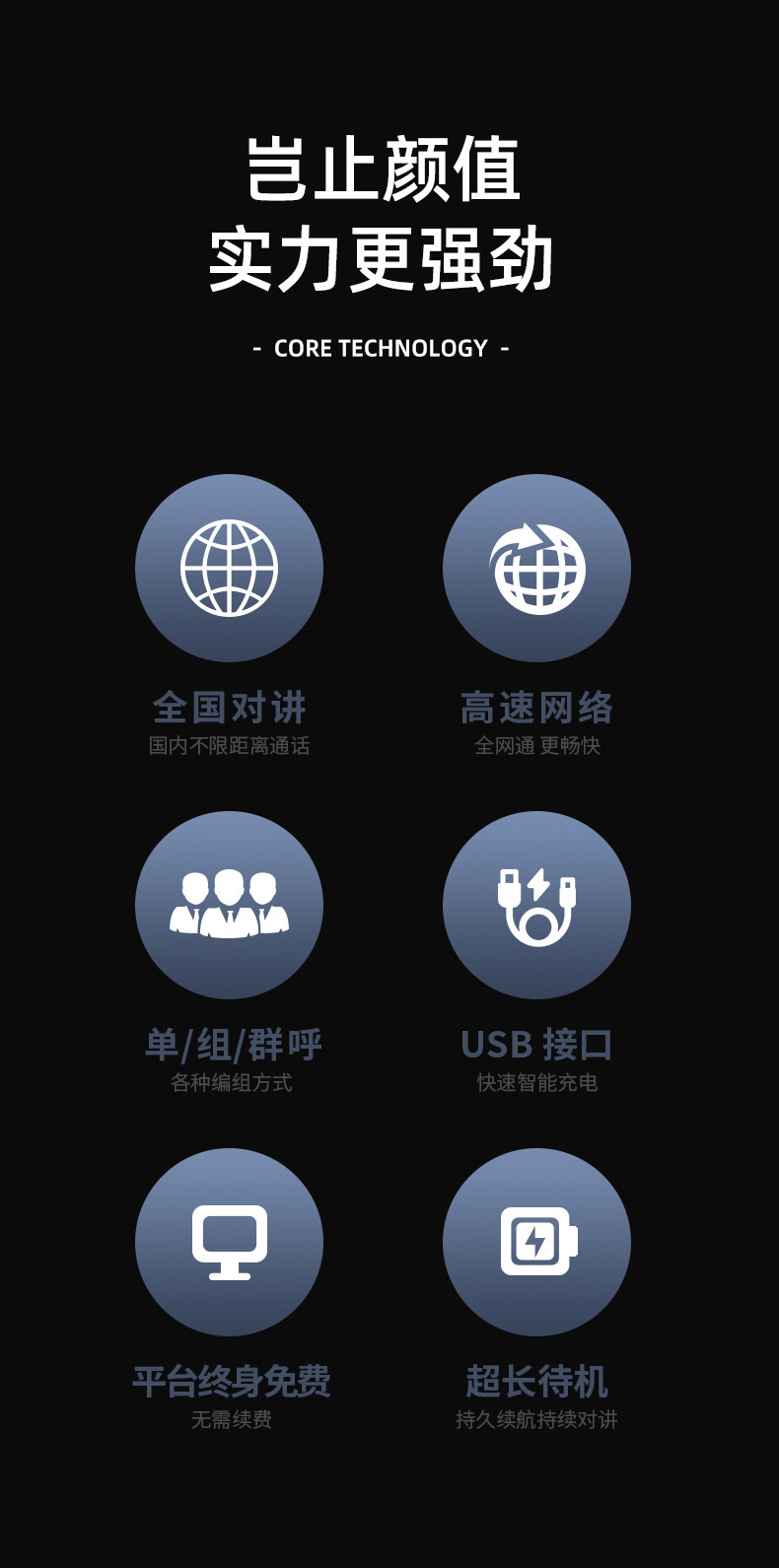 岂止颜值
实力更强劲

- CORE TECHNOLOGY -

全国对讲
国内不限距离通话

高速网络
全网通 更畅快

单/组/群呼
各种编组方式

USB 接口
快速智能充电

平台终身免费
无需续费

超长待机
持久续航持续对讲