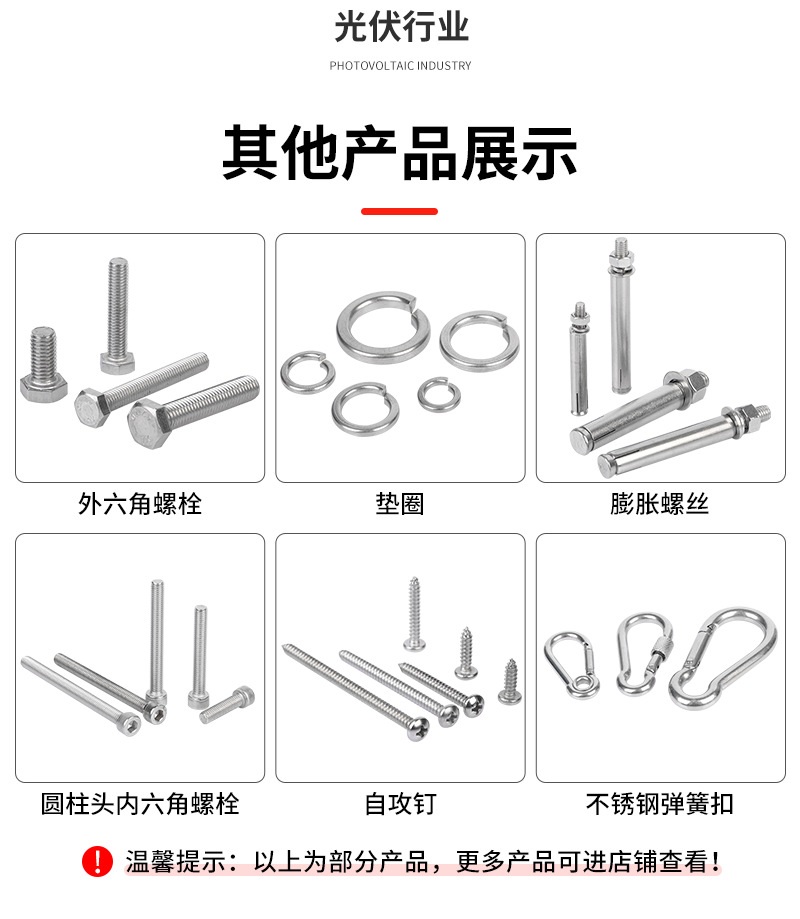 光伏行业

PHOTOVOLTAIC INDUSTRY

其他产品展示

外六角螺栓

垫圈

膨胀螺丝

圆柱头内六角螺栓

自攻钉

不锈钢弹簧扣

! 温馨提示：以上为部分产品，更多产品可进店铺查看！