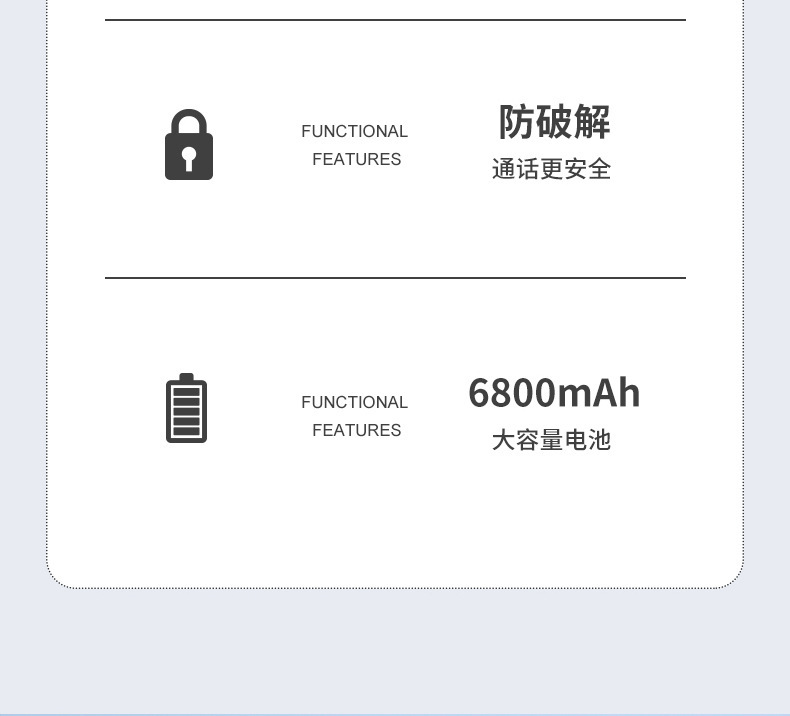 FUNCTIONAL
FEATURES

防破解
通话更安全

FUNCTIONAL
FEATURES

6800mAh
大容量电池