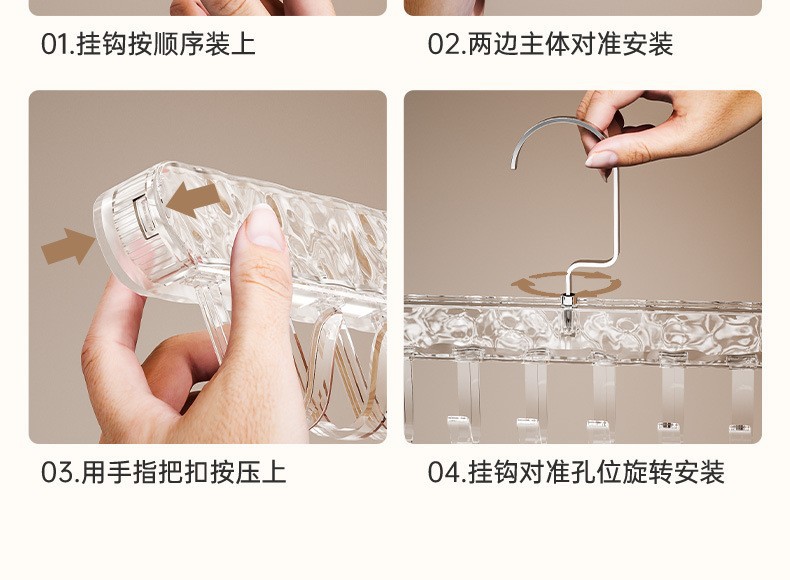 01.挂钩按顺序装上

02.两边主体对准安装

03.用手指把扣按压上

04.挂钩对准孔位旋转安装