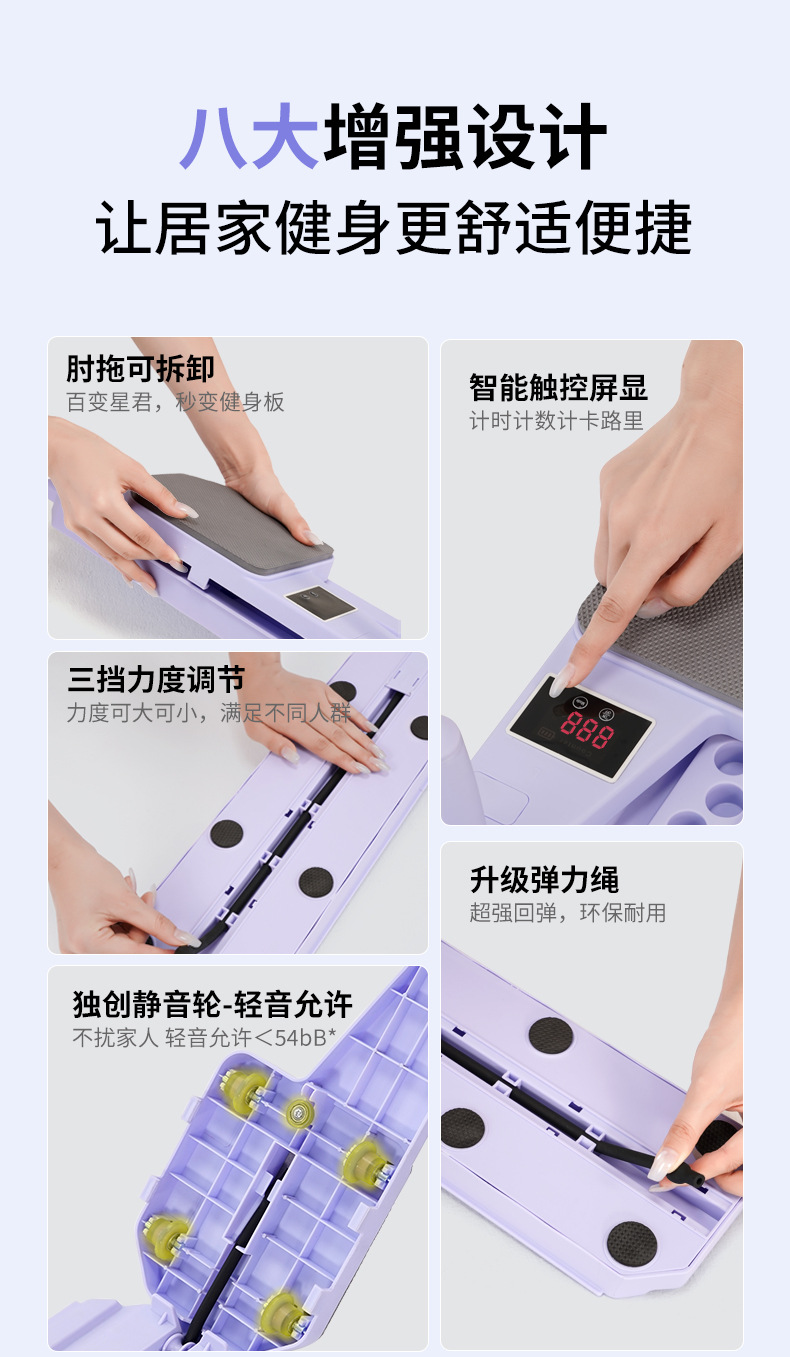 八大增强设计
让居家健身更舒适便捷

肘拖可拆卸
百变星君，秒变健身板

三挡力度调节
力度可大可小，满足不同人群

独创静音轮-轻音允许
不扰家人 轻音允许＜54bB*

智能触控屏显
计时计数计卡路里

888

升级弹力绳
超强回弹，环保耐用