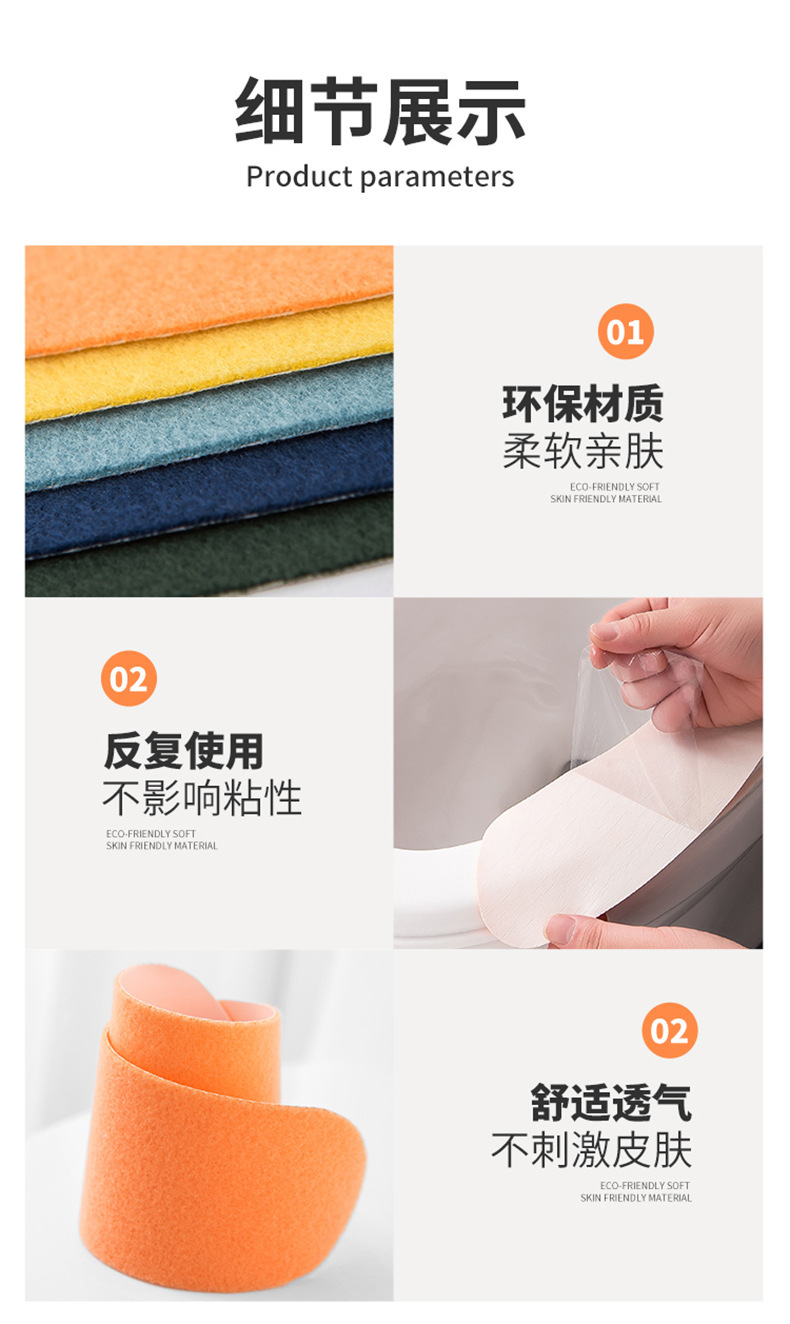 细节展示
Product parameters

01
环保材质
柔软亲肤
ECO-FRIENDLY SOFT
SKIN FRIENDLY MATERIAL

02
反复使用
不影响粘性
ECO-FRIENDLY SOFT
SKIN FRIENDLY MATERIAL

02
舒适透气
不刺激皮肤
ECO-FRIENDLY SOFT
SKIN FRIENDLY MATERIAL