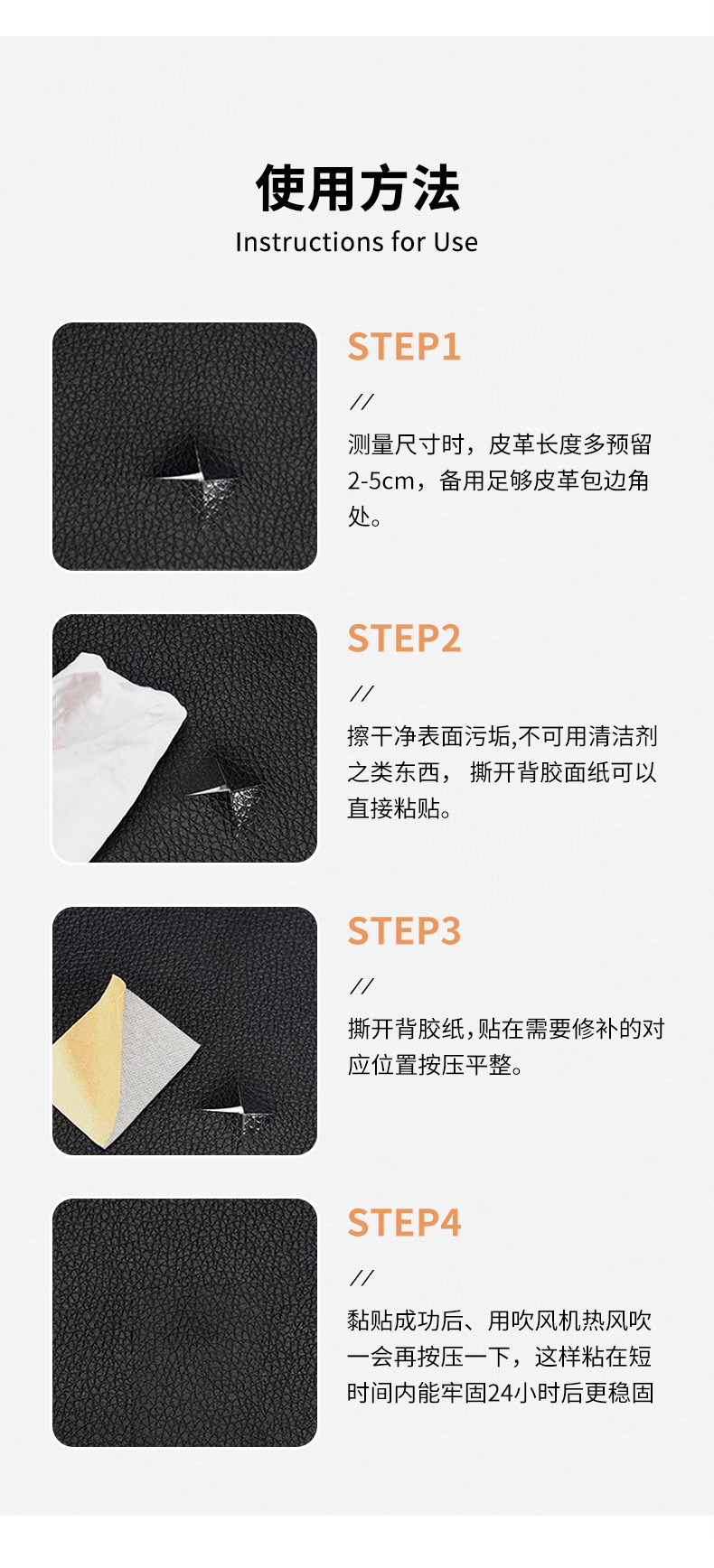 使用方法
Instructions for Use

STEP1

//

测量尺寸时，皮革长度多预留2-5cm，备用足够皮革包边角处。

STEP2

//

擦干净表面污垢,不可用清洁剂之类东西， 撕开背胶面纸可以直接粘贴。

STEP3

//

撕开背胶纸,贴在需要修补的对应位置按压平整。

STEP4

//

黏贴成功后、用吹风机热风吹一会再按压一下，这样粘在短时间内能牢固24小时后更稳固